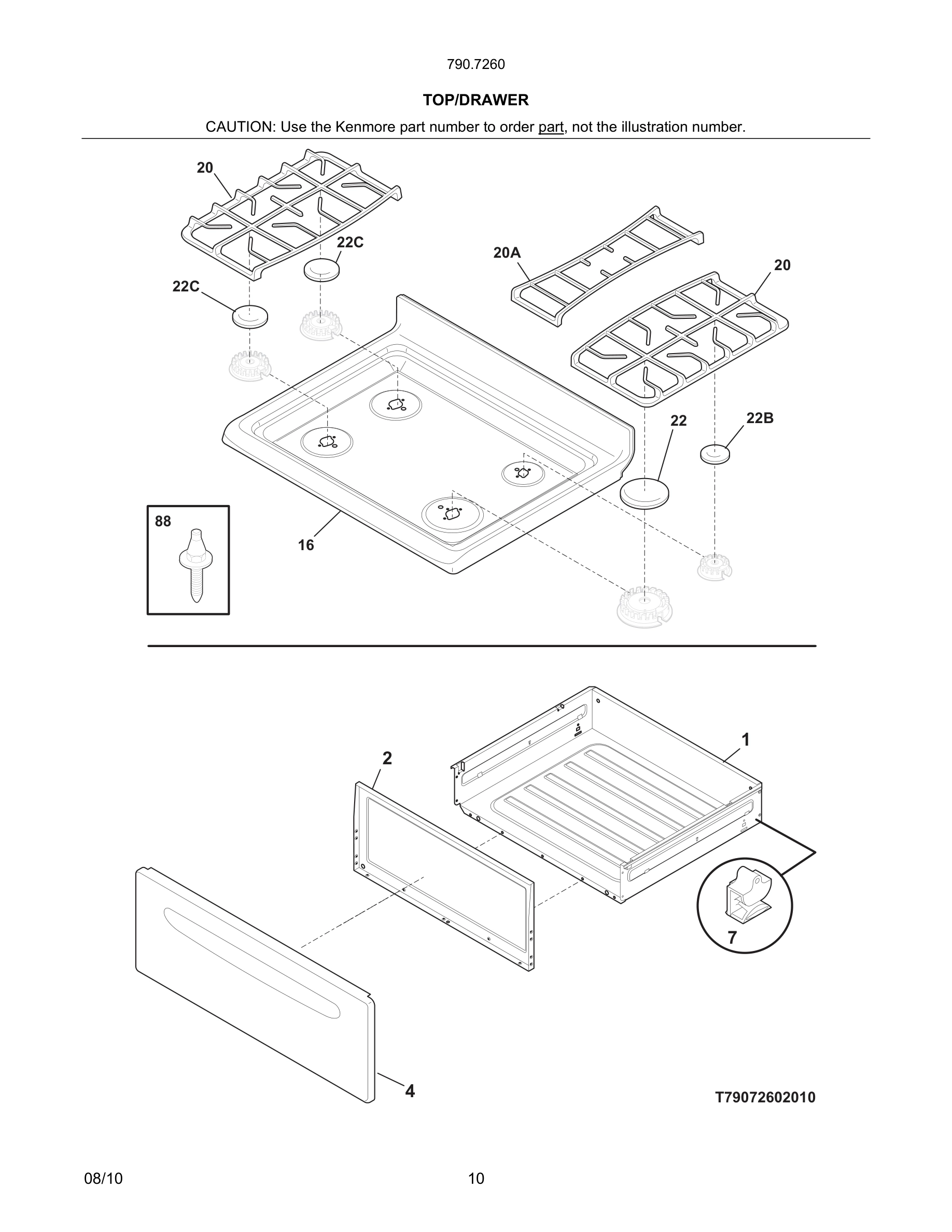 790.7260

TOP/DRAWER

CAUTION: Use the Kenmore part number to order part, not the illustration number.

20

22C

22C

20A

20

22

22B

88

16

1

2

7

4

T79072602010

08/10

10