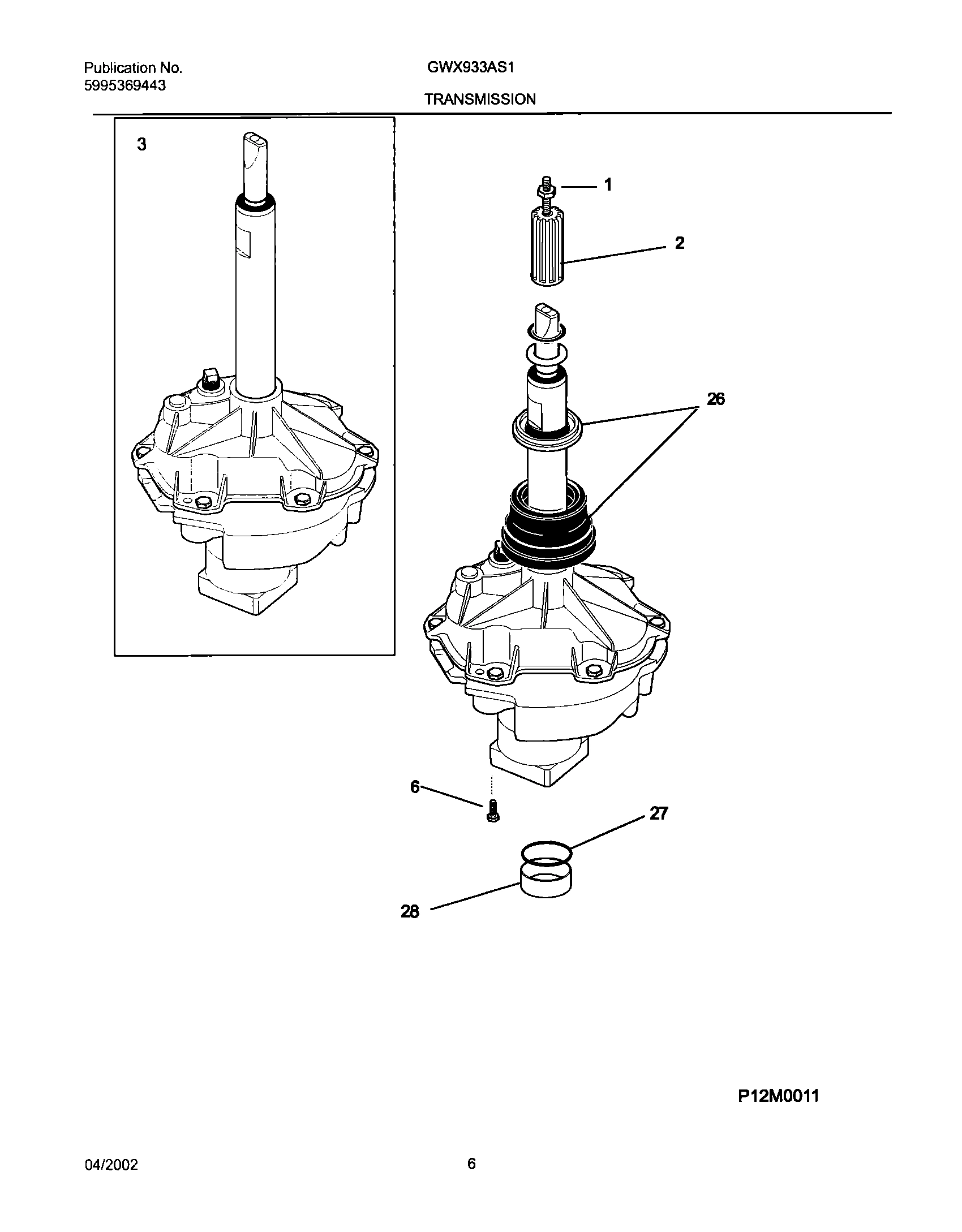 Publication No.
5995369443

GWX933AS1

TRANSMISSION

3

1

2

26

6

27

28

P12M0011

04/2002

6