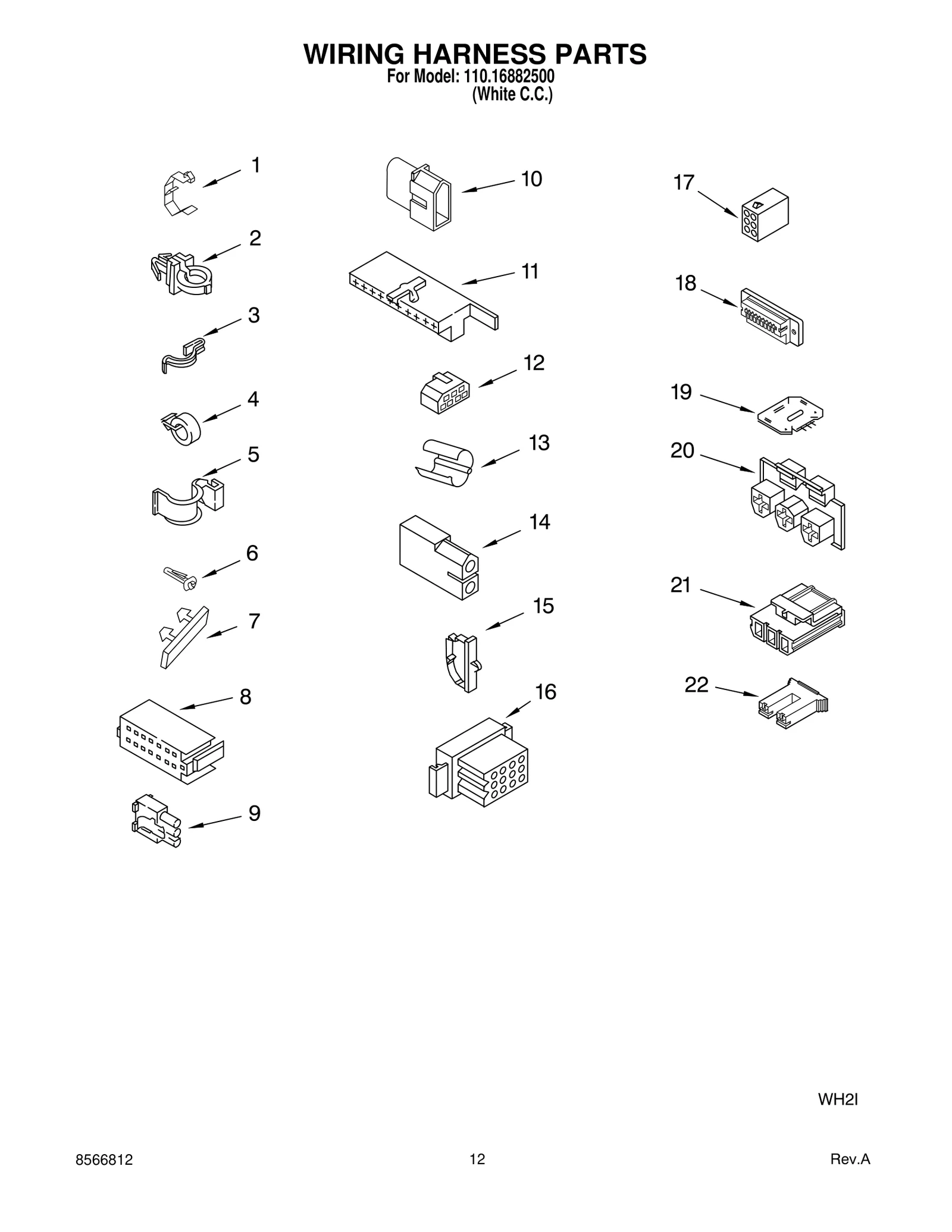 WIRING HARNESS PARTS
For Model: 110.16882500
(White C.C.)

1
2
3
4
5
6
7
8
9

10
11
12
13
14
15
16

17
18
19
20
21
22

WH2I

8566812

12

Rev.A