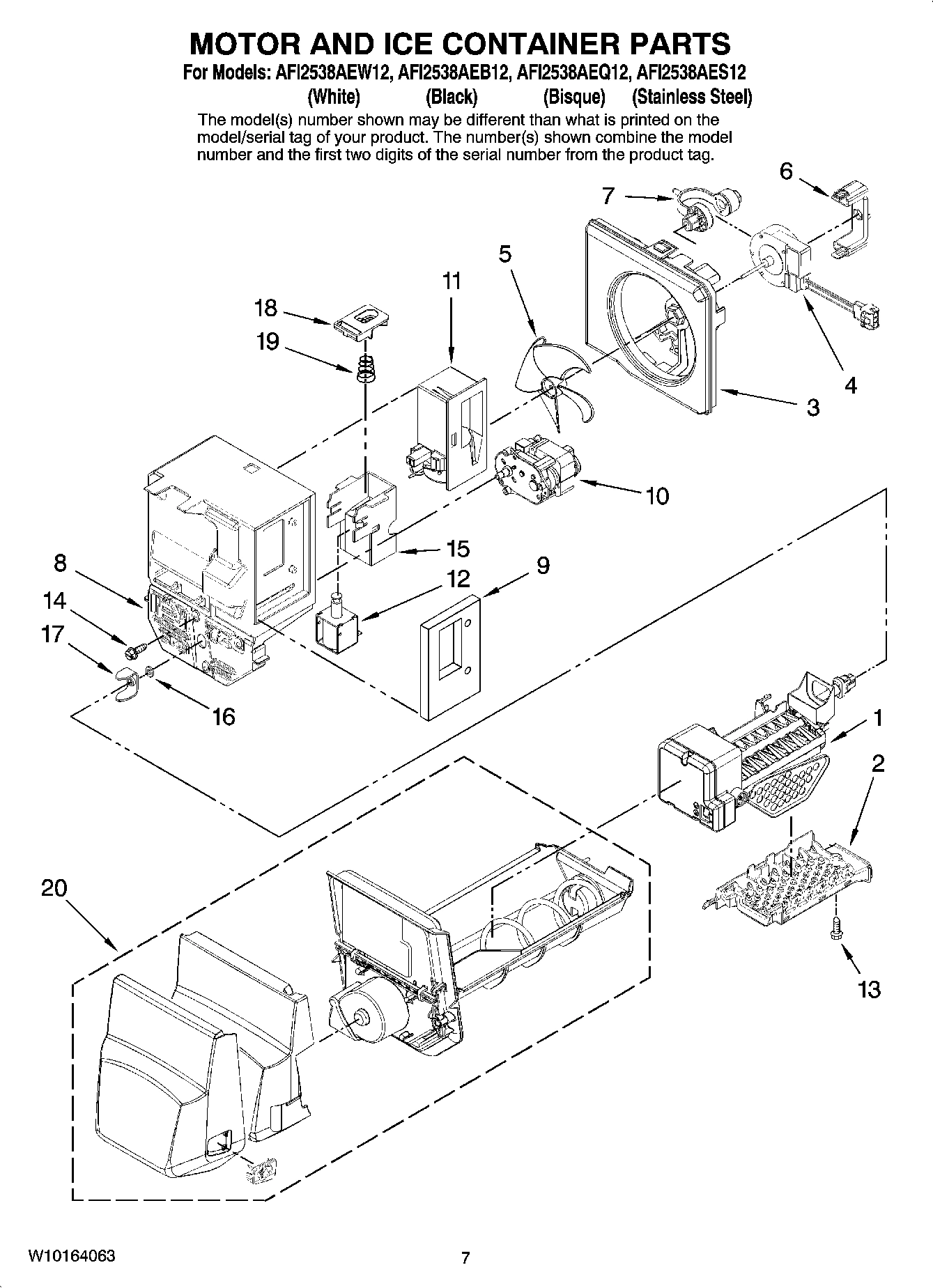 MOTOR AND ICE CONTAINER PARTS
For Models: AFI2538AEW12, AFI2538AEB12, AFI2538AEQ12, AFI2538AES12
(White) (Black) (Bisque) (Stainless Steel)
The model(s) number shown may be different than what is printed on the model/serial tag of your product. The number(s) shown combine the model number and the first two digits of the serial number from the product tag.

6
7
5
11
18
19
4
3
10
15
8
12
9
14
17
16
1
2
20
13

W10164063
7