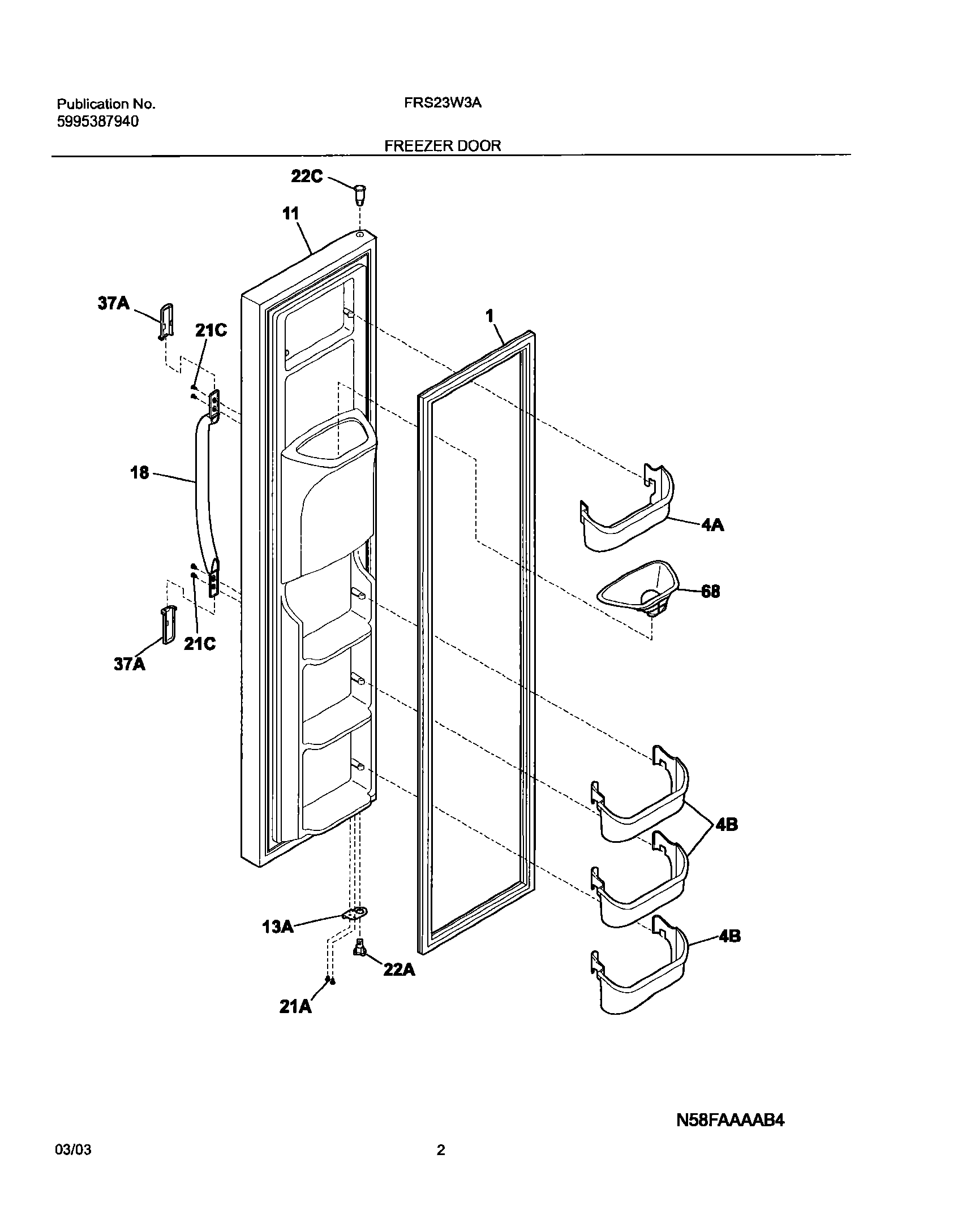 Publication No.
5995387940

FRS23W3A

FREEZER DOOR

22C

11

37A

21C

1

18

4A

68

21C

37A

4B

13A

4B

22A

21A

N58FAAAAB4

03/03

2