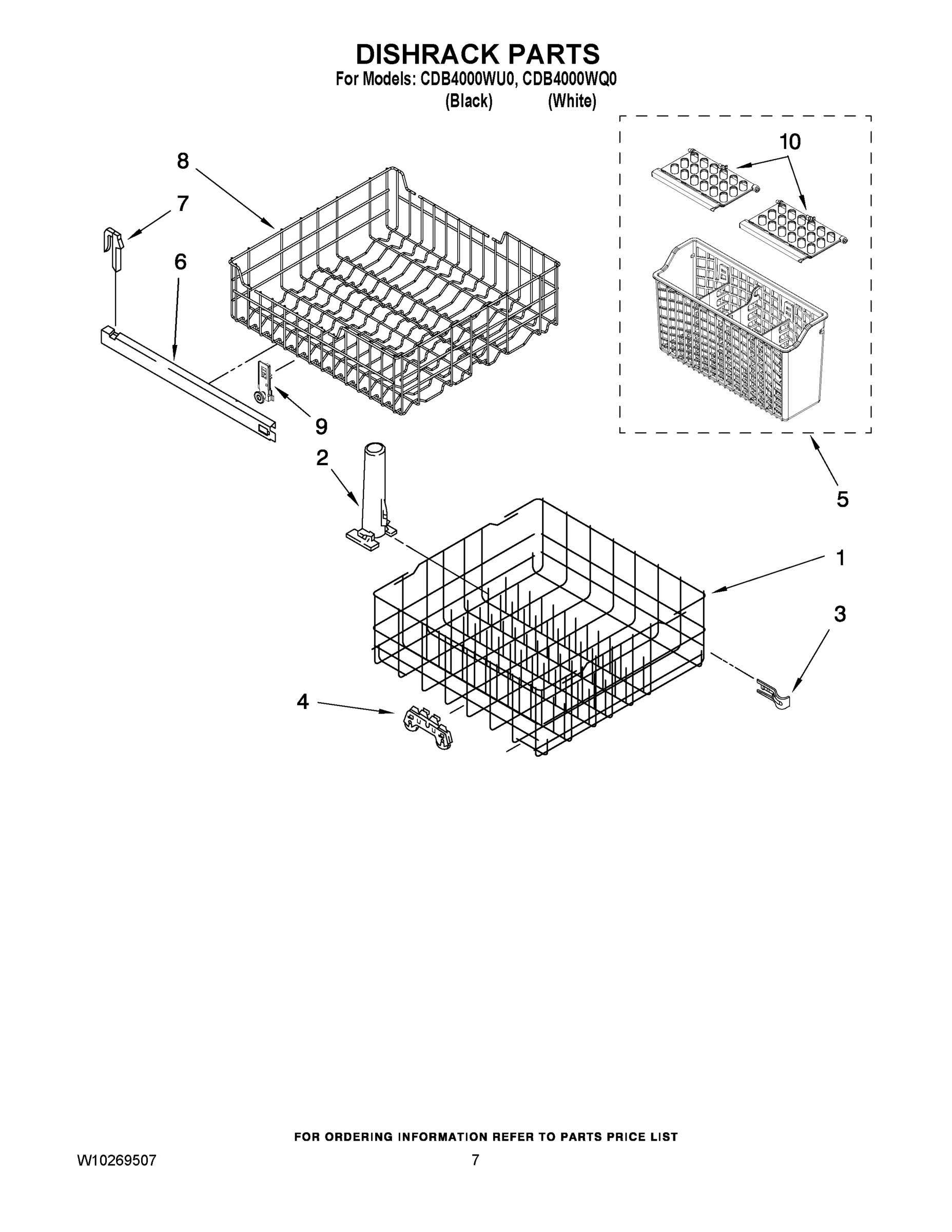 DISHRACK PARTS

For Models: CDB4000WU0, CDB4000WQ0
(Black) (White)

10

8

7

6

9

2

5

1

3

4

FOR ORDERING INFORMATION REFER TO PARTS PRICE LIST

W10269507

7