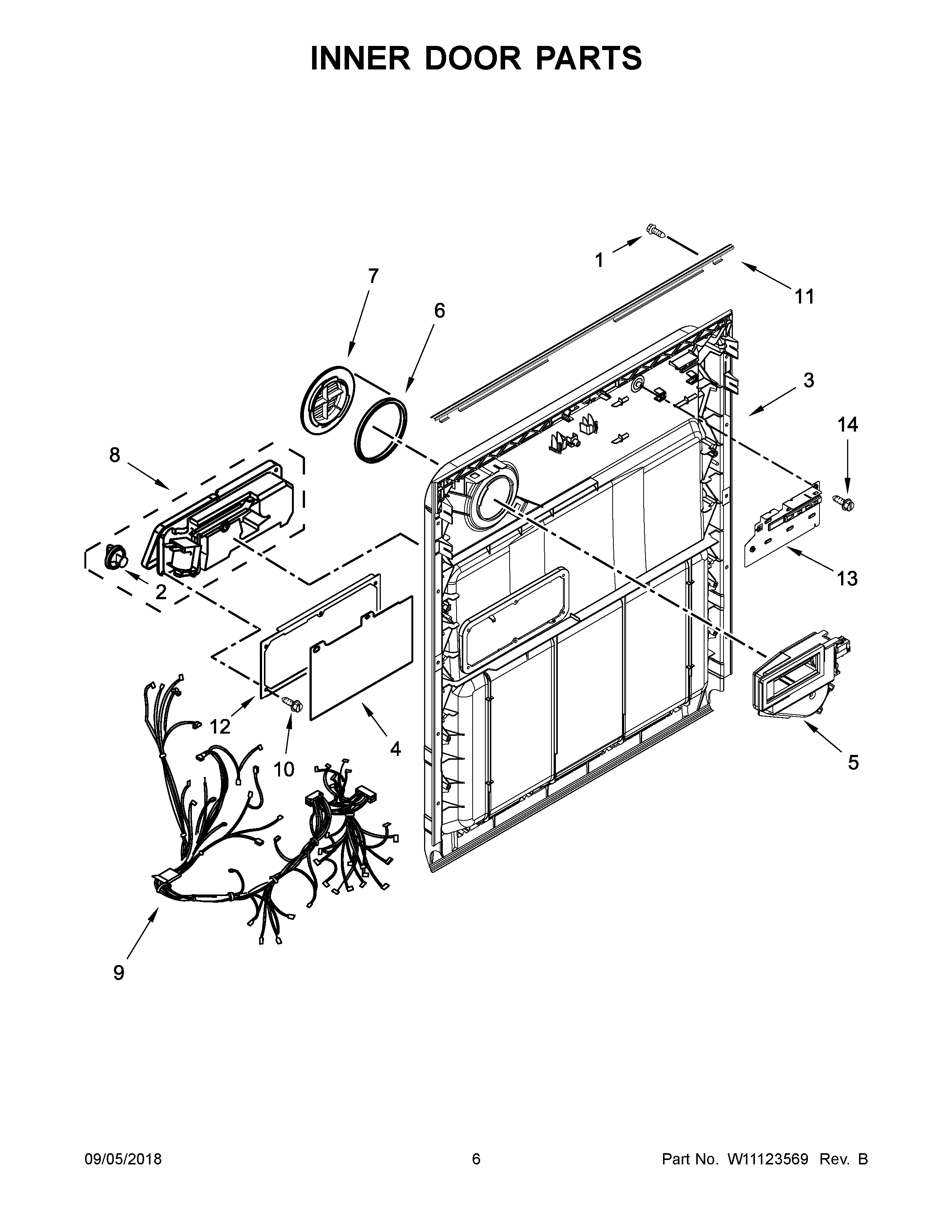 INNER DOOR PARTS

1
11
7
6
3
14
8
13
2
12
10
4
5
9

09/05/2018
6
Part No. W11123569 Rev. B