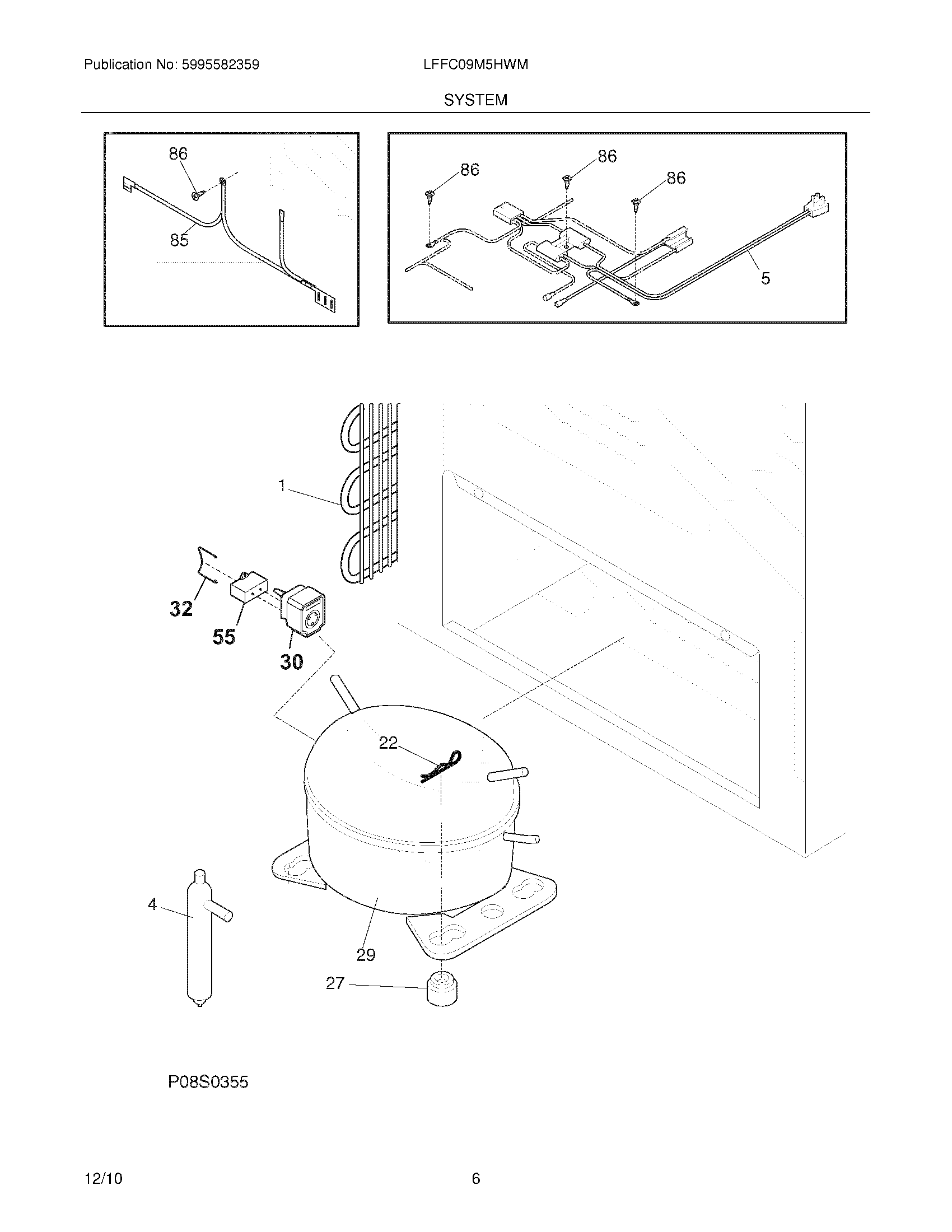 Publication No: 5995582359

LFFC09M5HWM

SYSTEM

86

85

86

86

86

5

1

32

55

30

22

4

29

27

P08S0355

12/10

6