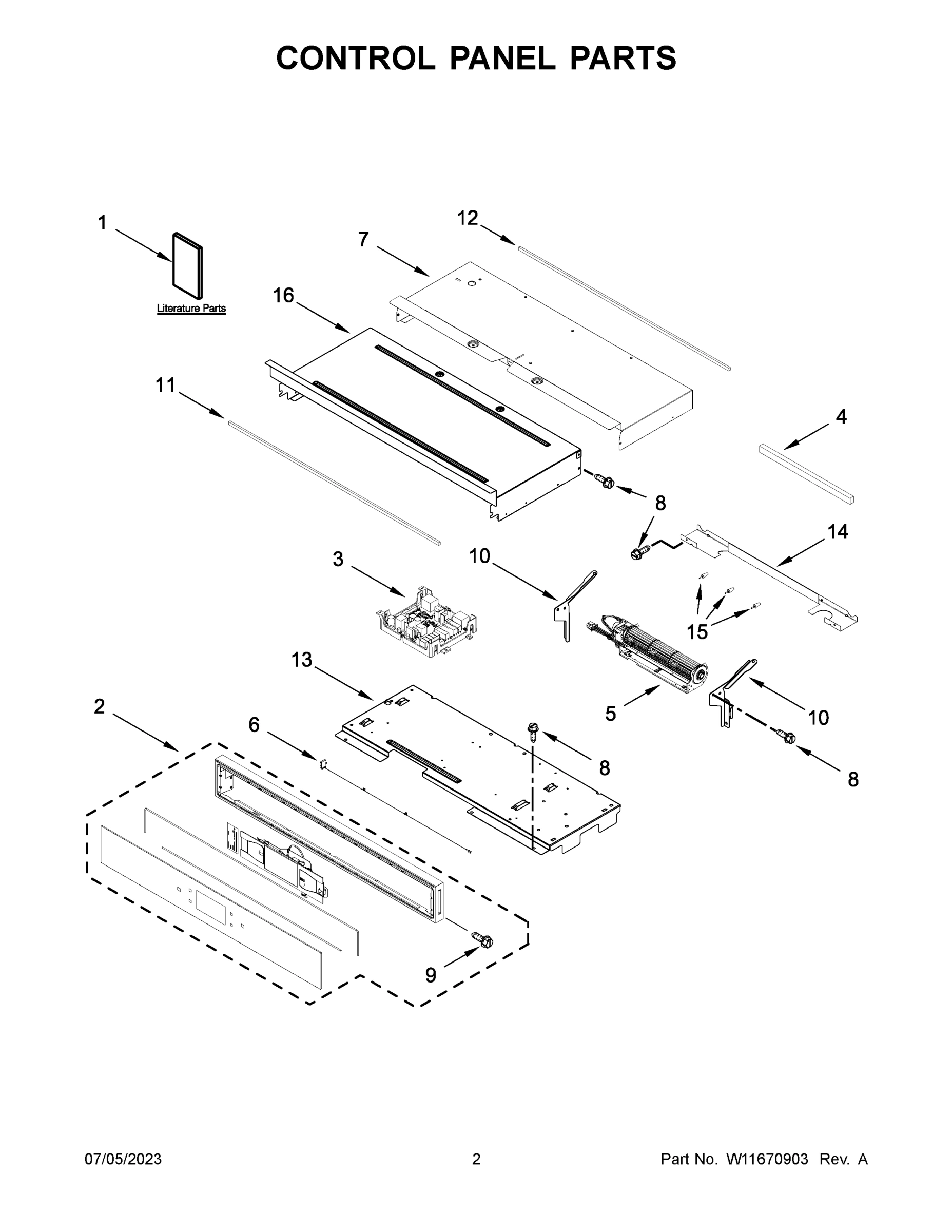 CONTROL PANEL PARTS

1

Literature Parts

12

7

16

11

4

8

8

14

3

10

15

13

5

10

2

6

8

8

9

07/05/2023

2

Part No. W11670903 Rev. A