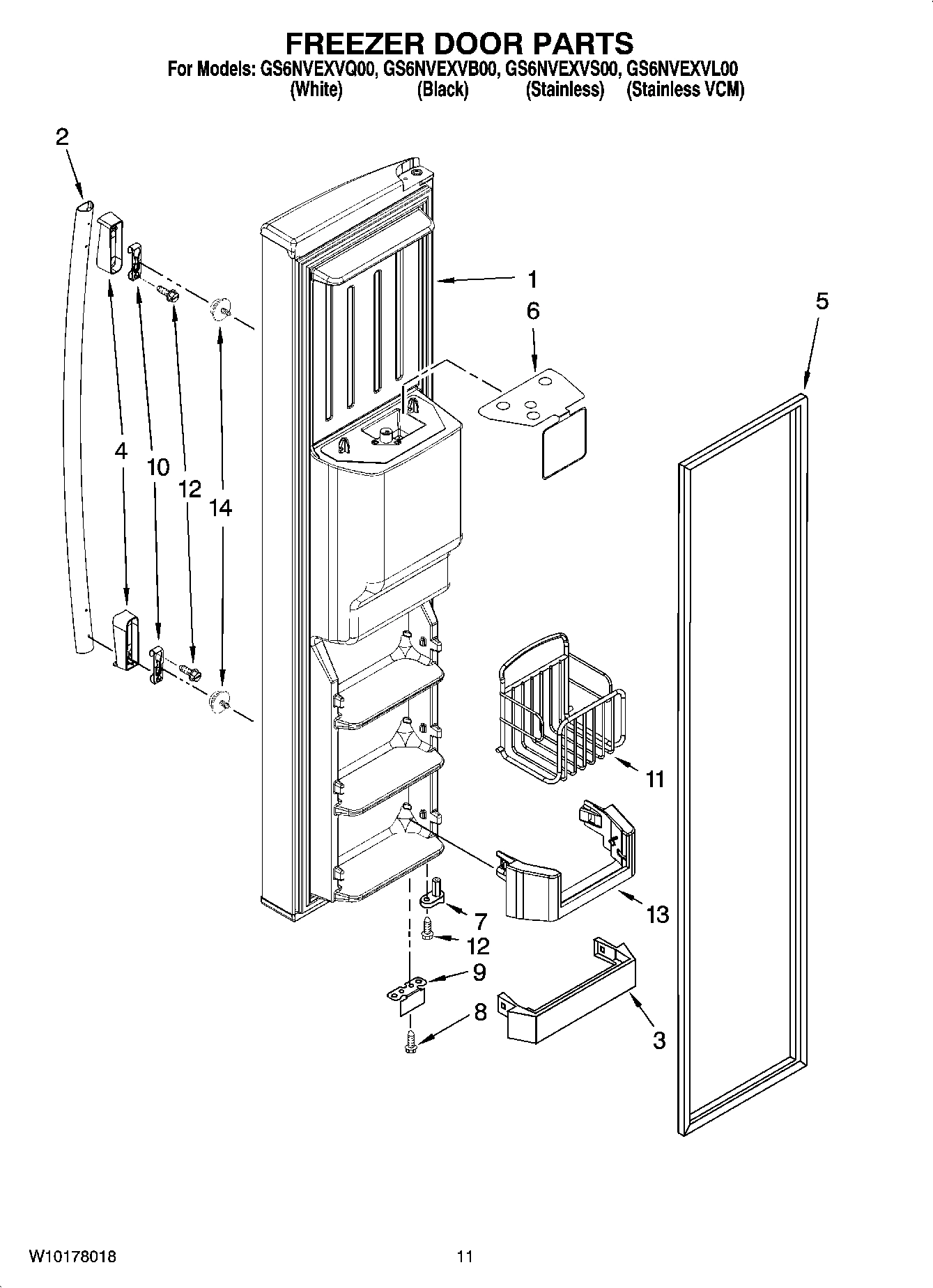 FREEZER DOOR PARTS

For Models: GS6NVEXVQ00, GS6NVEXVB00, GS6NVEXVS00, GS6NVEXVL00
(White) (Black) (Stainless) (Stainless VCM)

2
1
6
5
4
10
12
14
11
13
7
12
9
8
3

W10178018
11