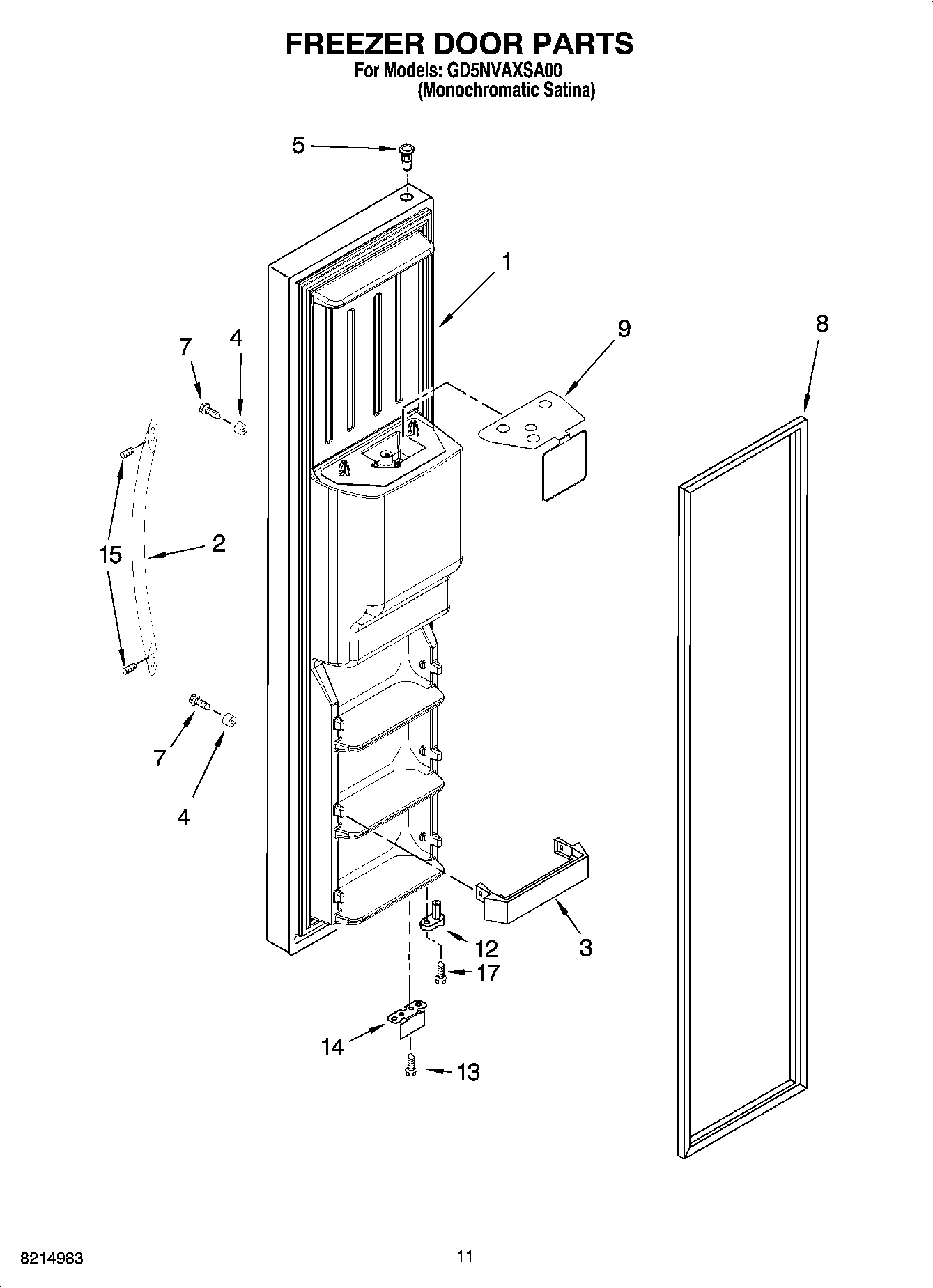 FREEZER DOOR PARTS
For Models: GD5NVAXSA00
(Monochromatic Satina)

5
1
9
8
7
4
15
2
7
4
12
3
17
14
13

8214983
11