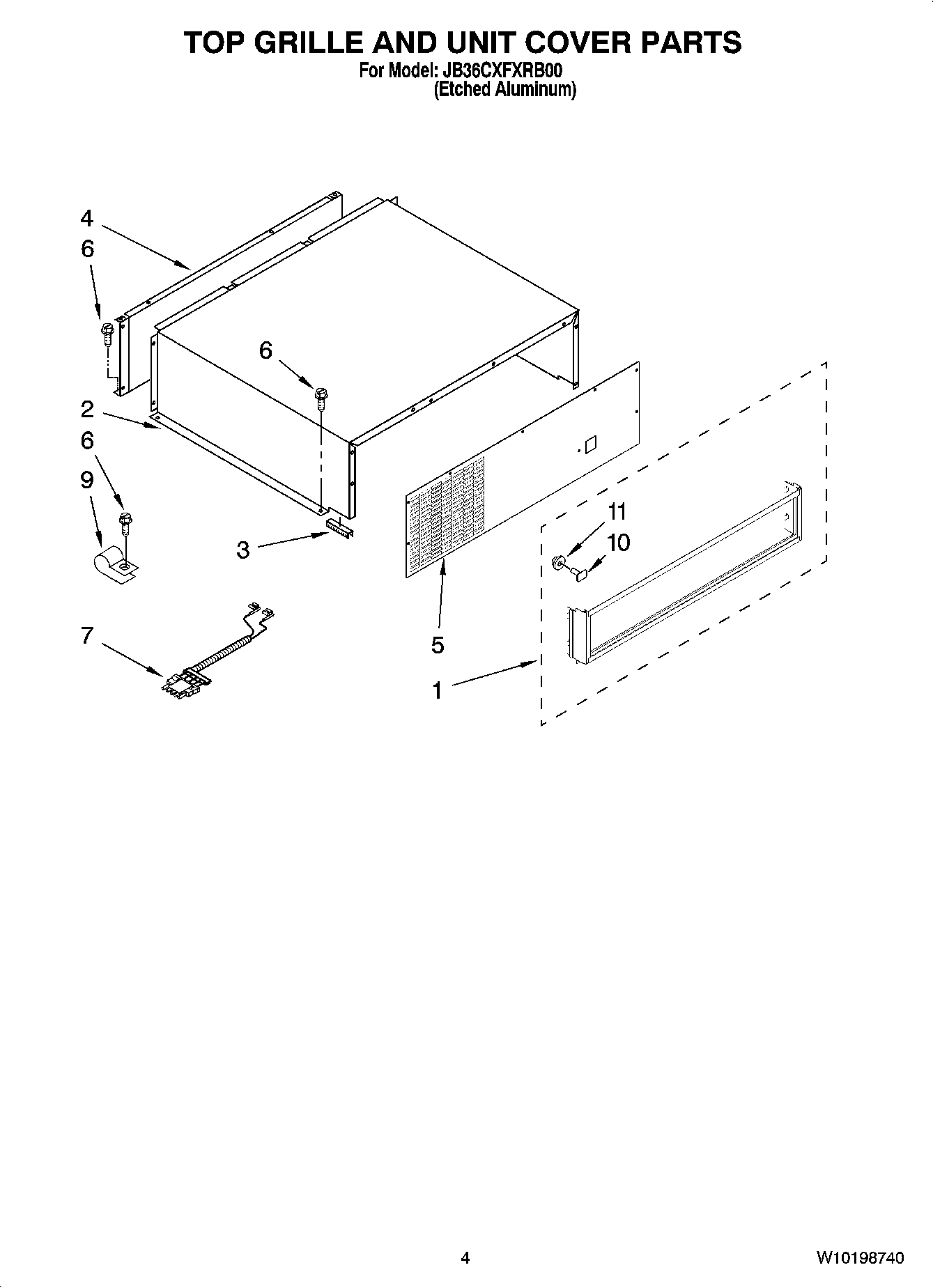 TOP GRILLE AND UNIT COVER PARTS
For Model: JB36CXFXRB00
(Etched Aluminum)

4
6
6
2
6
9
3
11
10
5
7
1

4

W10198740