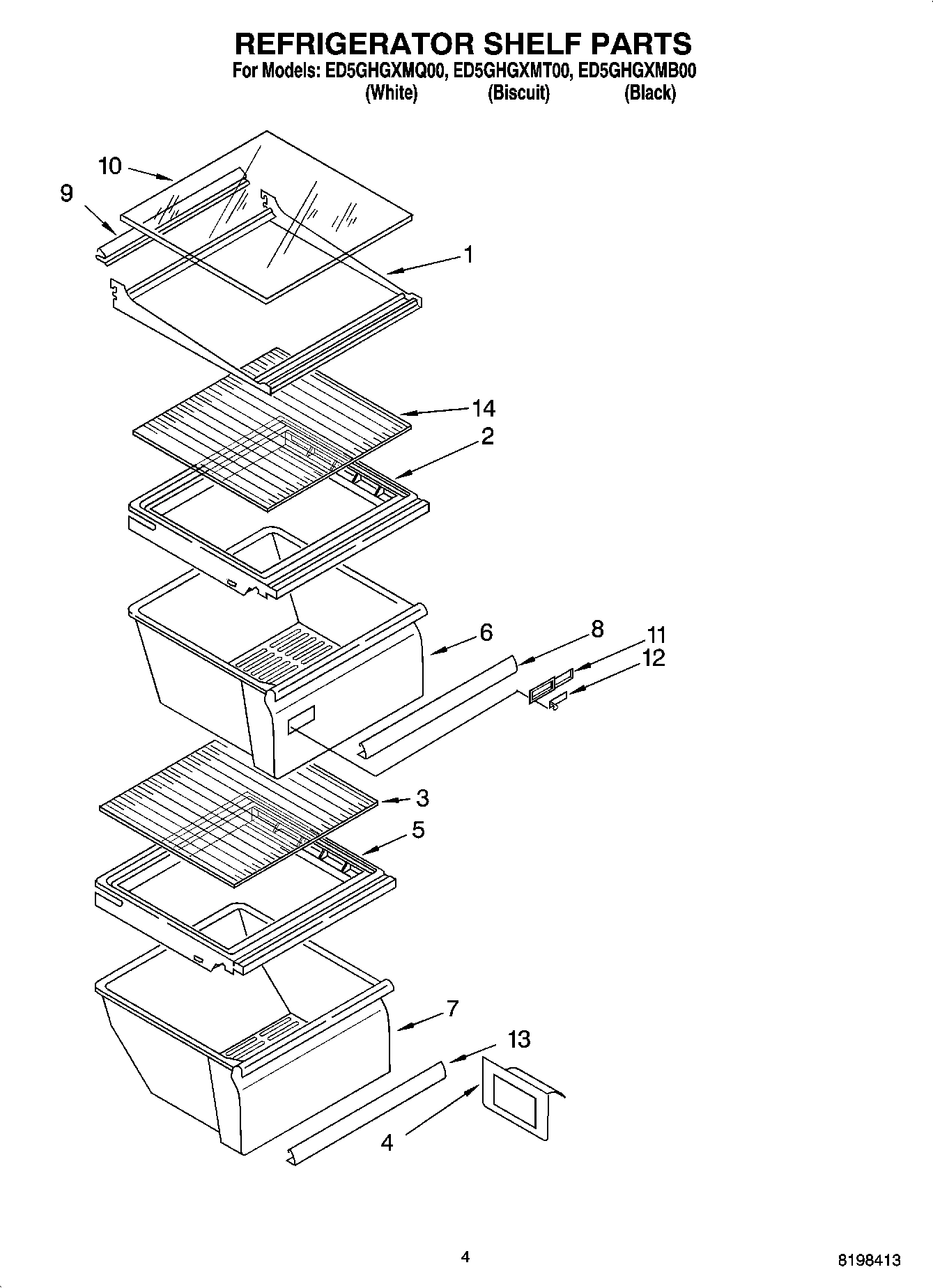 REFRIGERATOR SHELF PARTS
For Models: ED5GHGXMQ00, ED5GHGXMT00, ED5GHGXMB00
(White) (Biscuit) (Black)

10
9
1
14
2
6
8
11
12
3
5
7
13
4

4

8198413