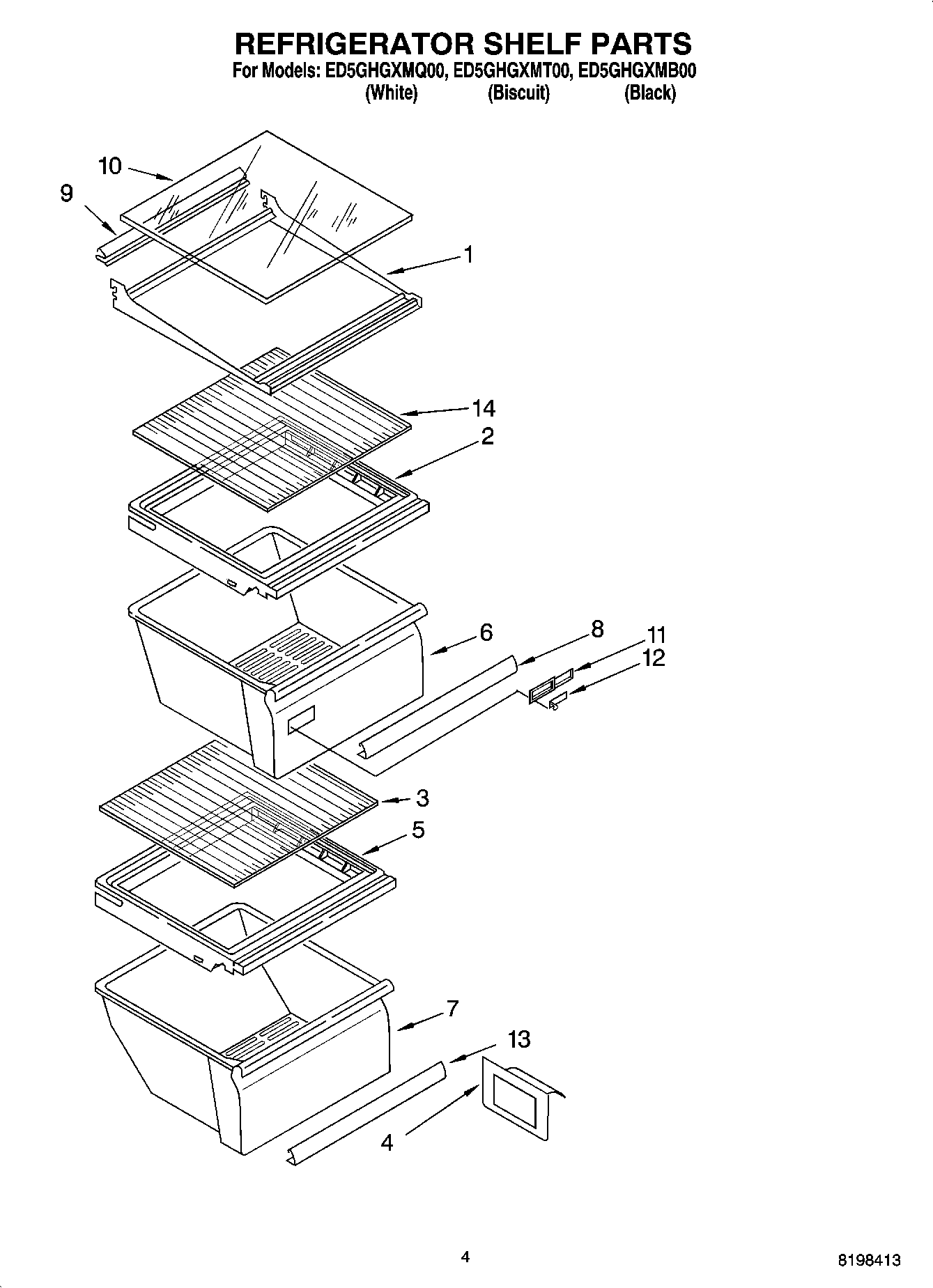 REFRIGERATOR SHELF PARTS

For Models: ED5GHGXMQ00, ED5GHGXMT00, ED5GHGXMB00
(White) (Biscuit) (Black)

10
9
1
14
2
6
8
11
12
3
5
7
13
4

4

8198413