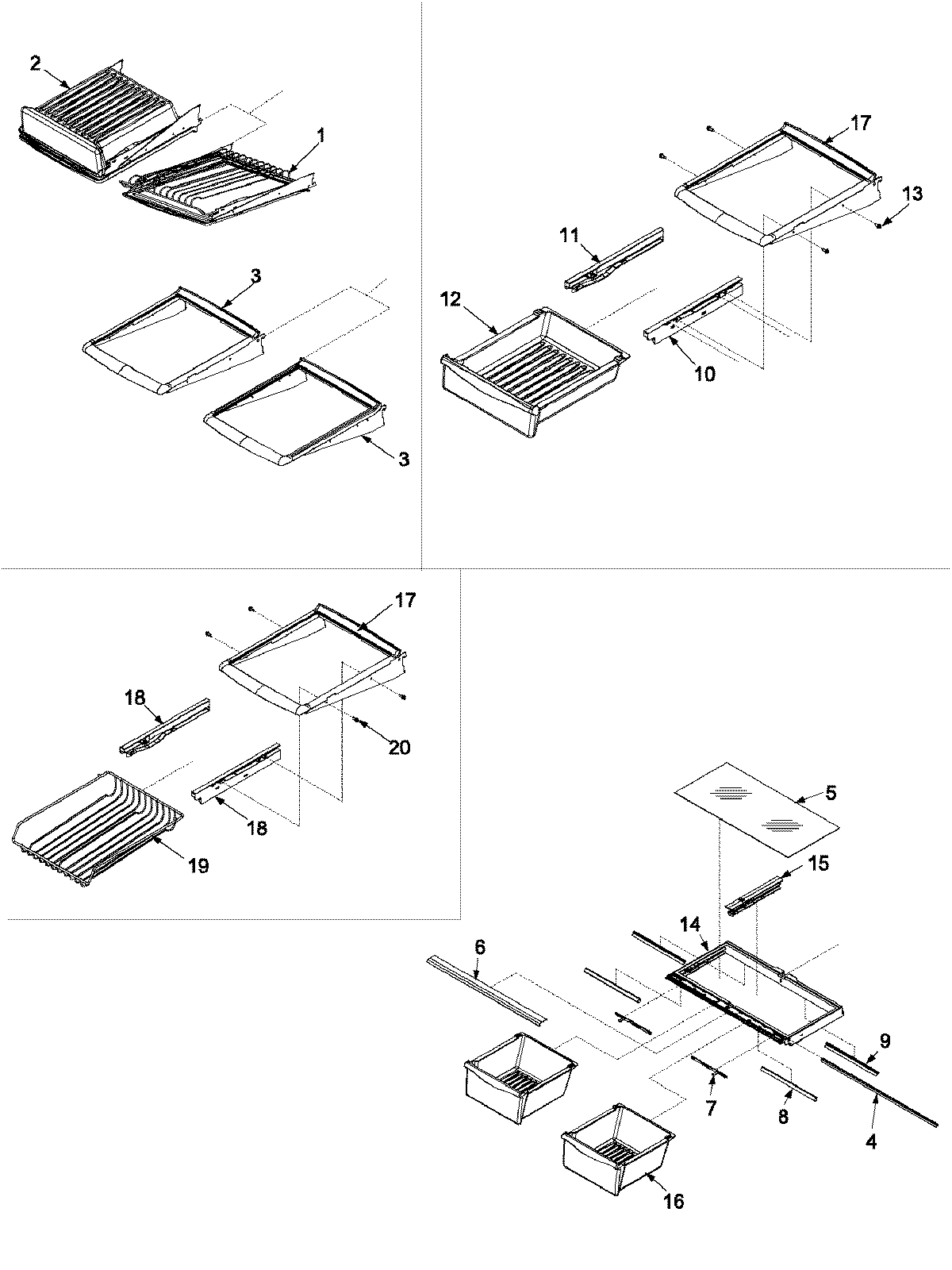 2
1
3
3
17
13
11
12
10
17
18
20
18
19
5
15
14
6
9
7
8
4
16