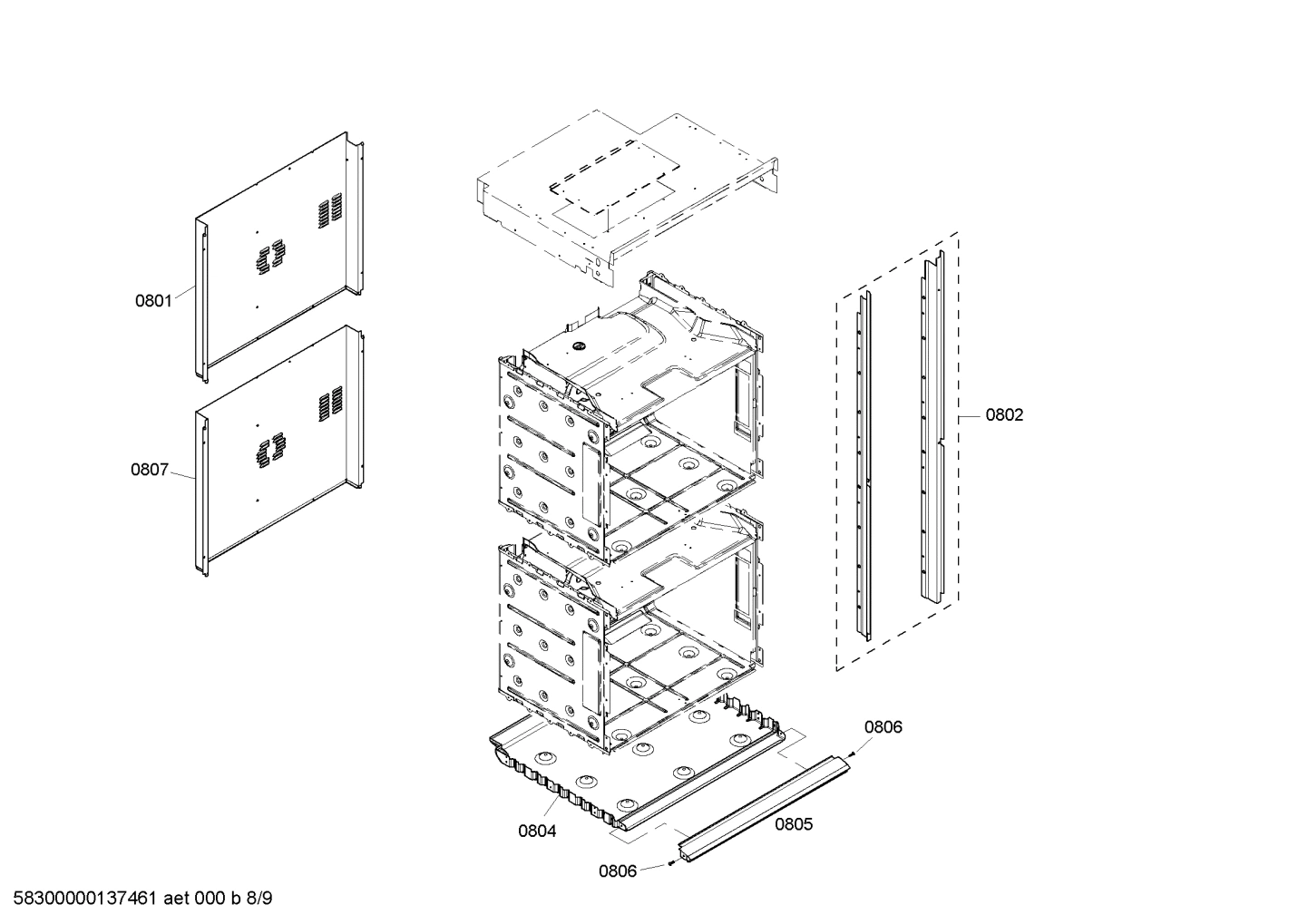 0801

0807

0802

0806

0804

0805

0806

58300000137461 aet 000 b 8/9