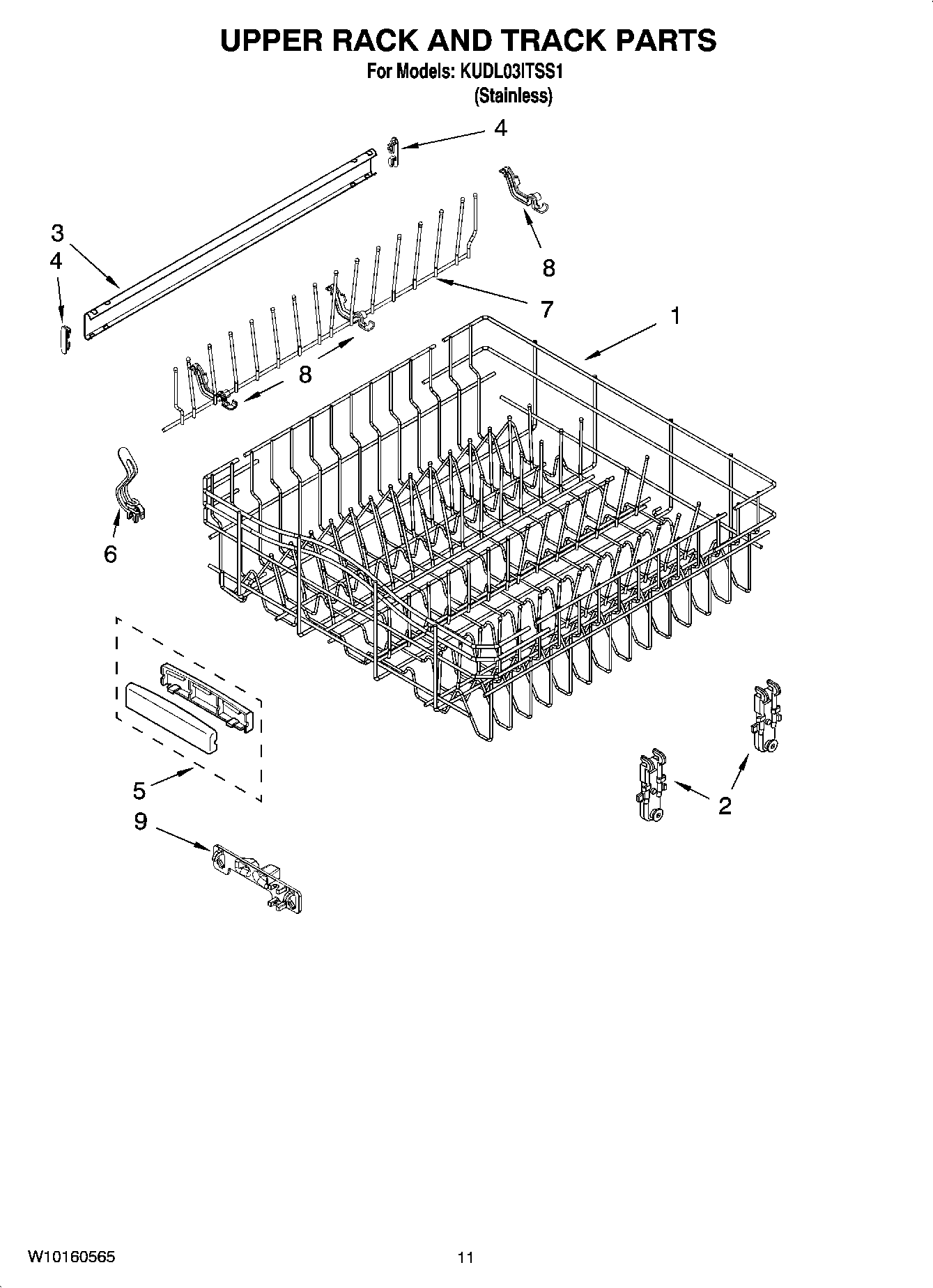 UPPER RACK AND TRACK PARTS
For Models: KUDL03ITSS1
(Stainless)

4
3
4
8
7
1
8
6
5
9
2

W10160565
11