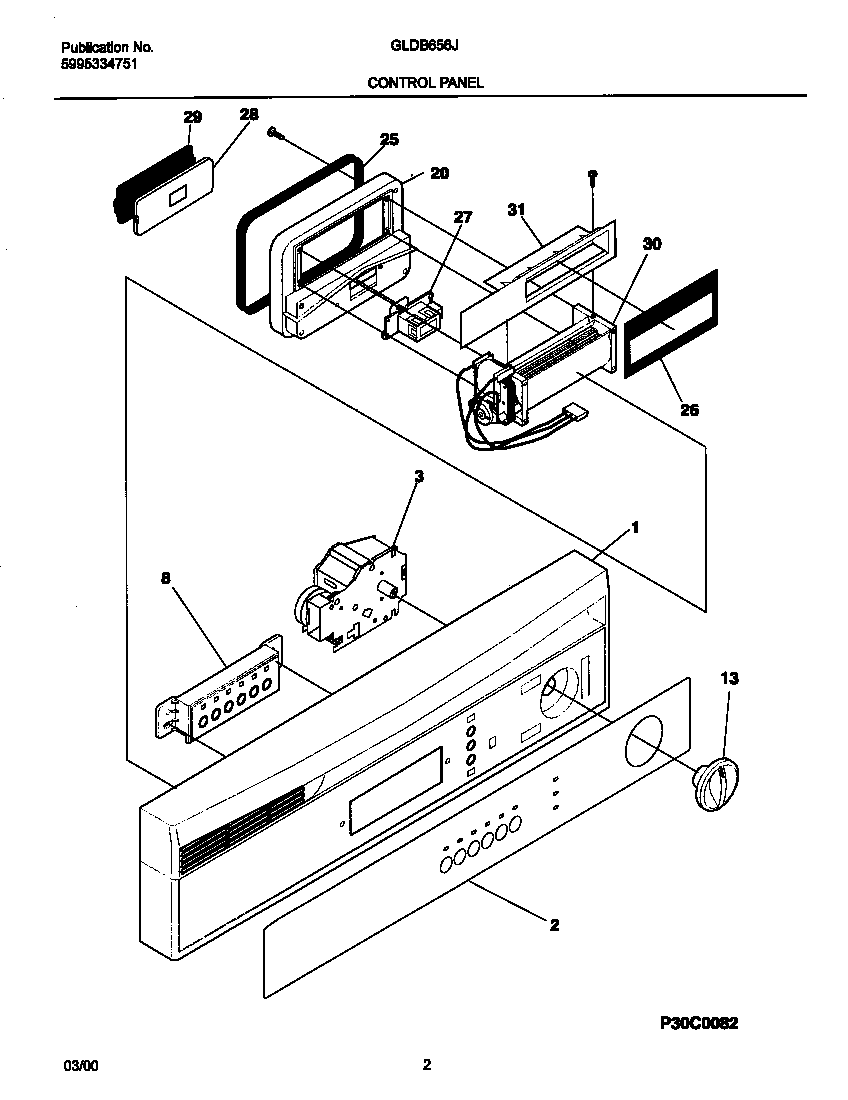 Publication No.
5995334751

GLDB656J

CONTROL PANEL

29
28
25
20
27
31
30
26
3
1
8
13
2

P30C0082

03/00

2