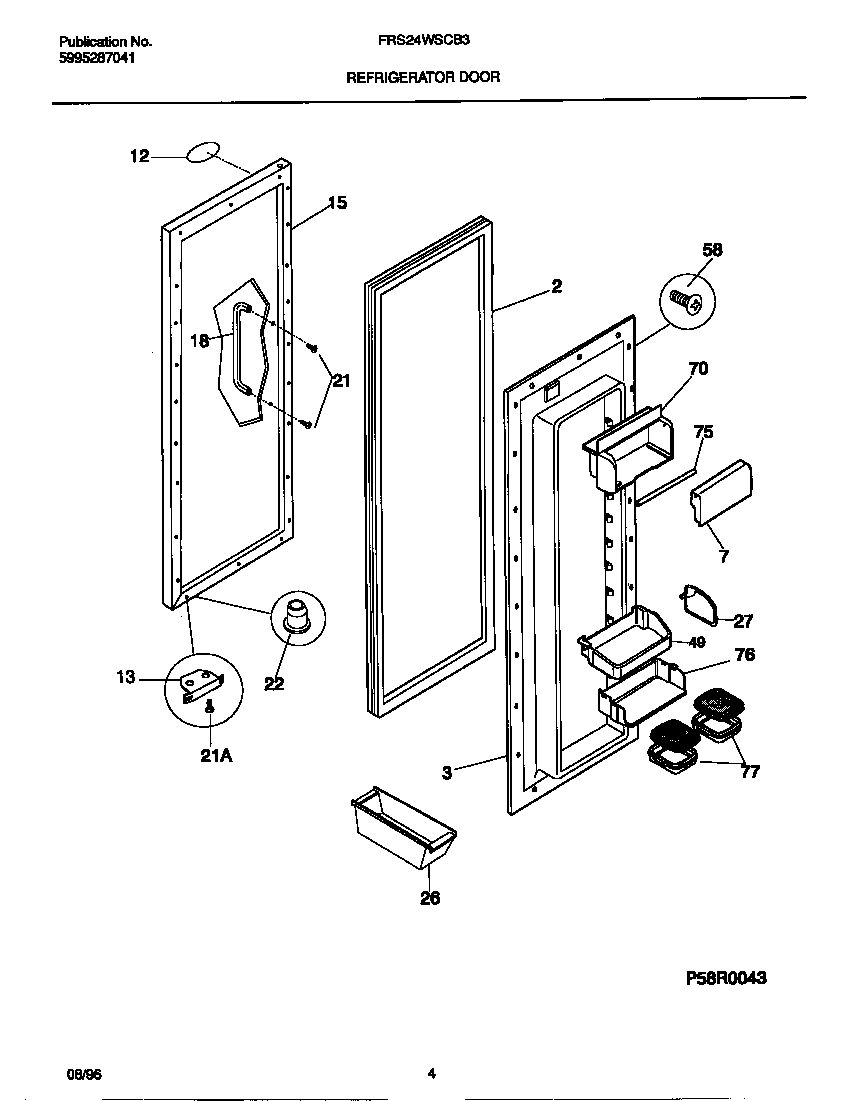 Publication No.
5995287041

FRS24WSCB3

REFRIGERATOR DOOR

12
15
58
2
18
21
70
75
7
27
49
76
13
22
21A
3
77
26

P58R0043

08/96

4