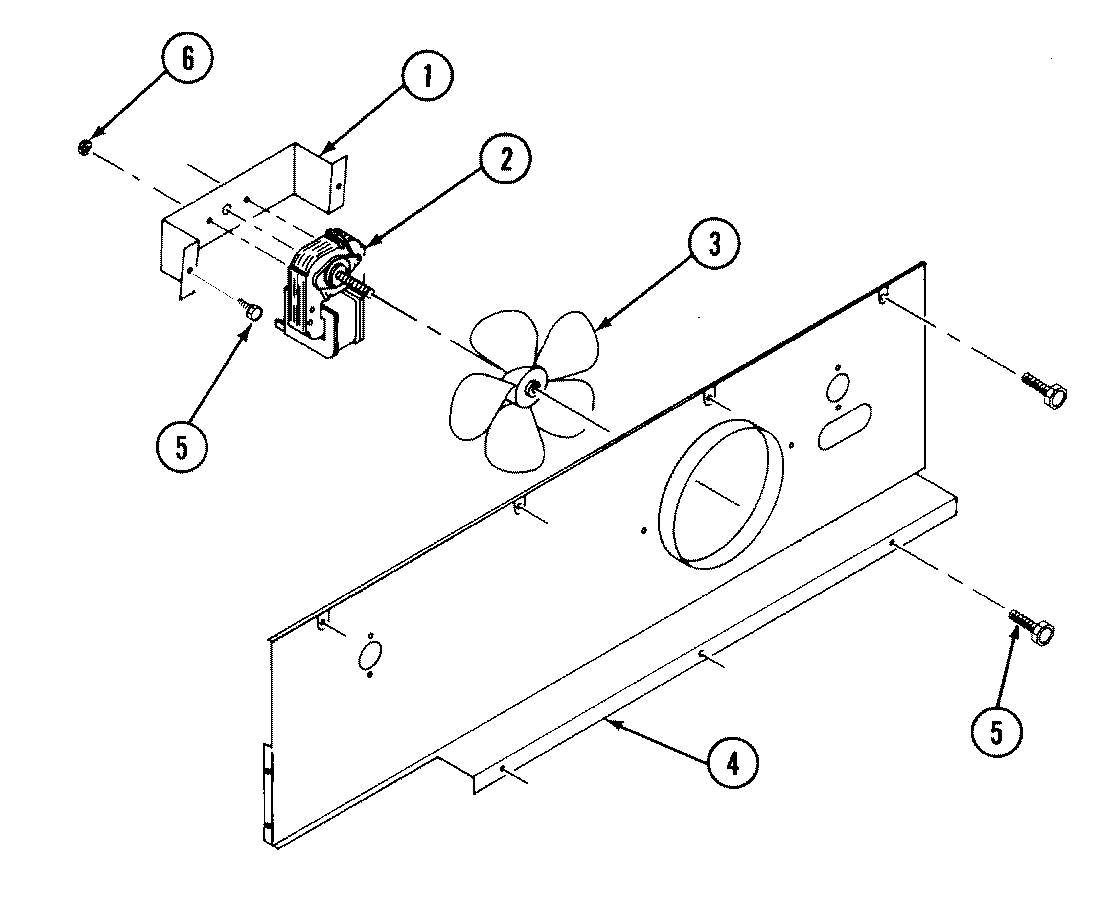 6
1
2
3
5
5
4