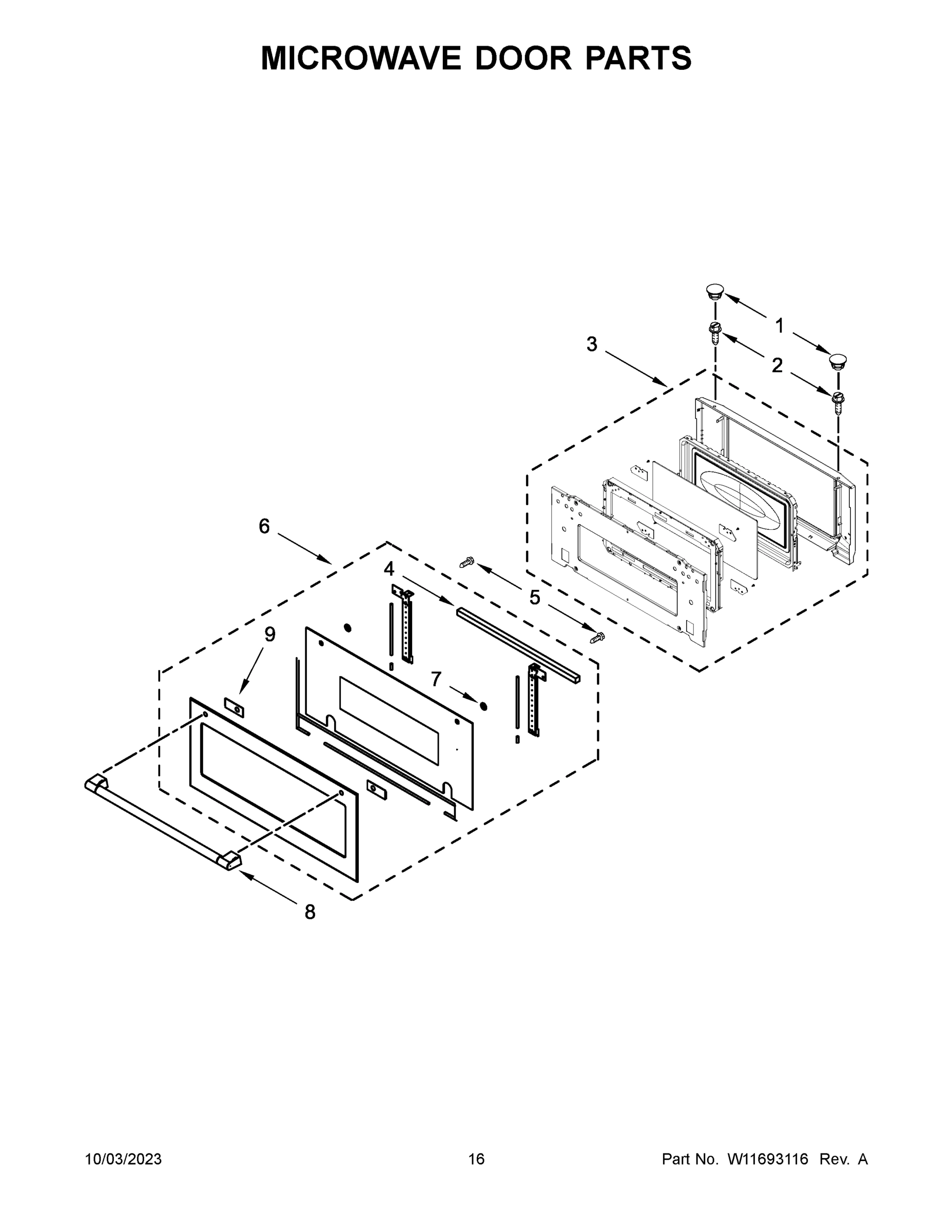 MICROWAVE DOOR PARTS

1

2

3

6

4

5

9

7

8

10/03/2023

16

Part No. W11693116 Rev. A