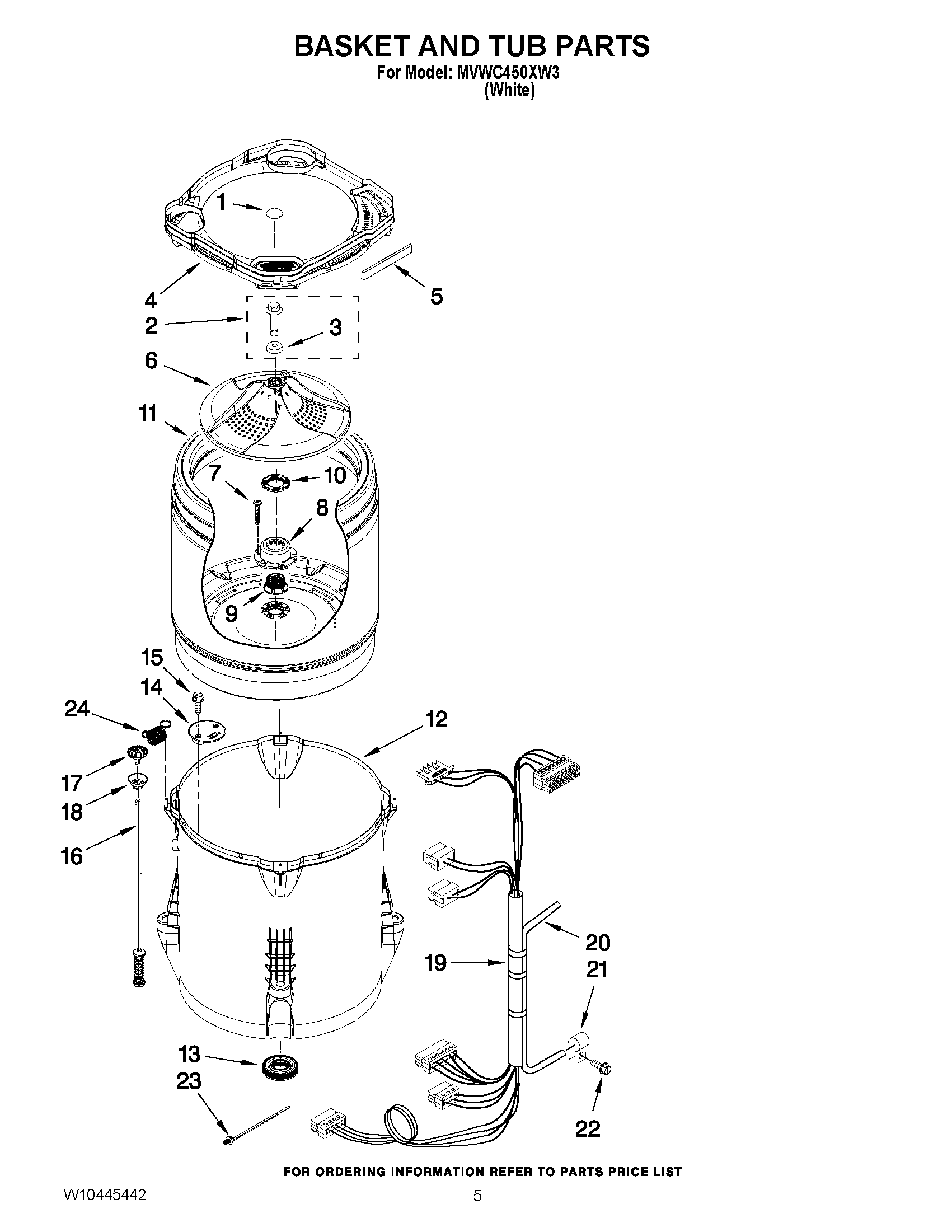 BASKET AND TUB PARTS
For Model: MVWC450XW3
(White)

1
4
5
2
3
6
11
7
10
8
9
15
14
24
12
17
18
16
20
19
21
13
23
22

FOR ORDERING INFORMATION REFER TO PARTS PRICE LIST

W10445442
5