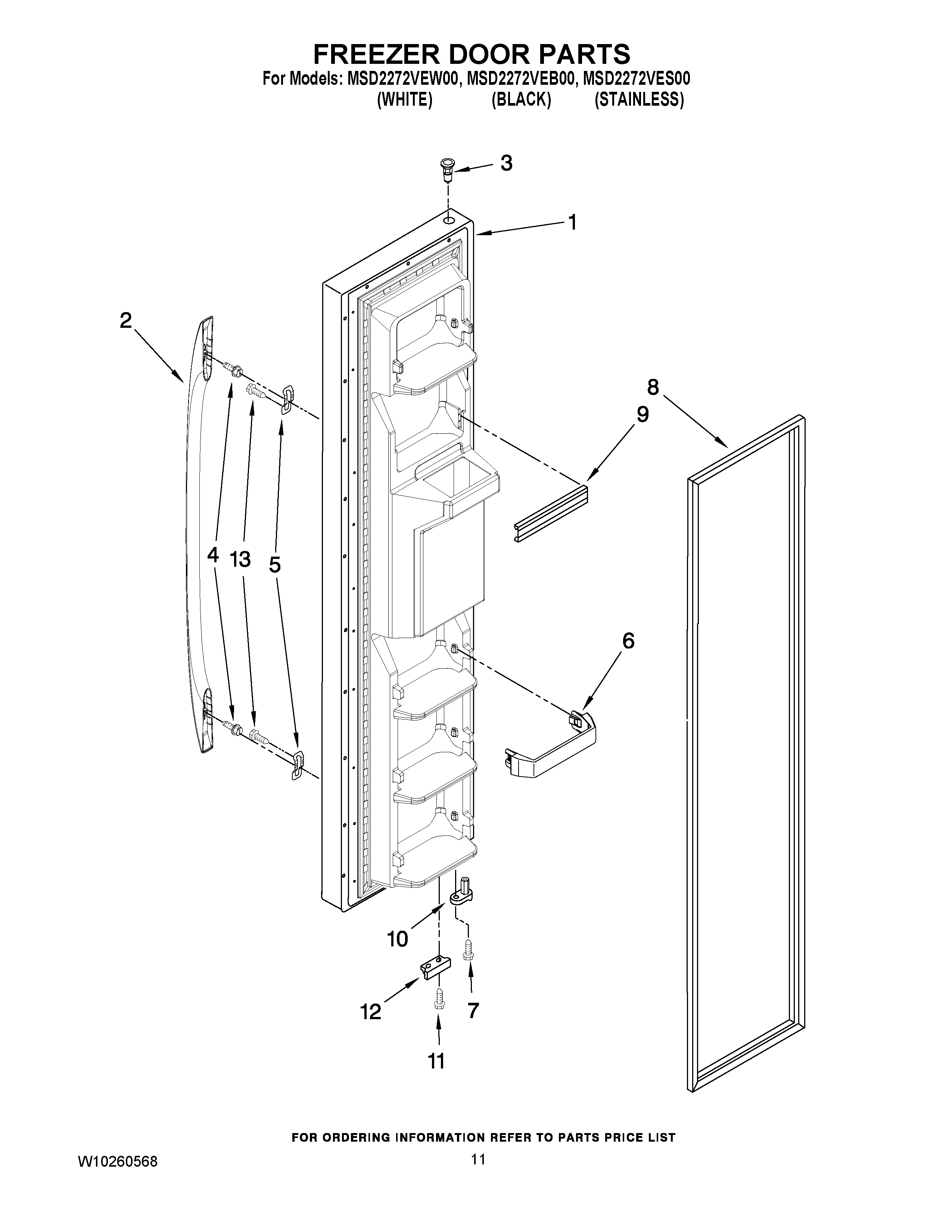 FREEZER DOOR PARTS
For Models: MSD2272VEW00, MSD2272VEB00, MSD2272VES00
(WHITE) (BLACK) (STAINLESS)

3
1
2
8
9
4 13 5
6
10
12
7
11

FOR ORDERING INFORMATION REFER TO PARTS PRICE LIST

W10260568
11