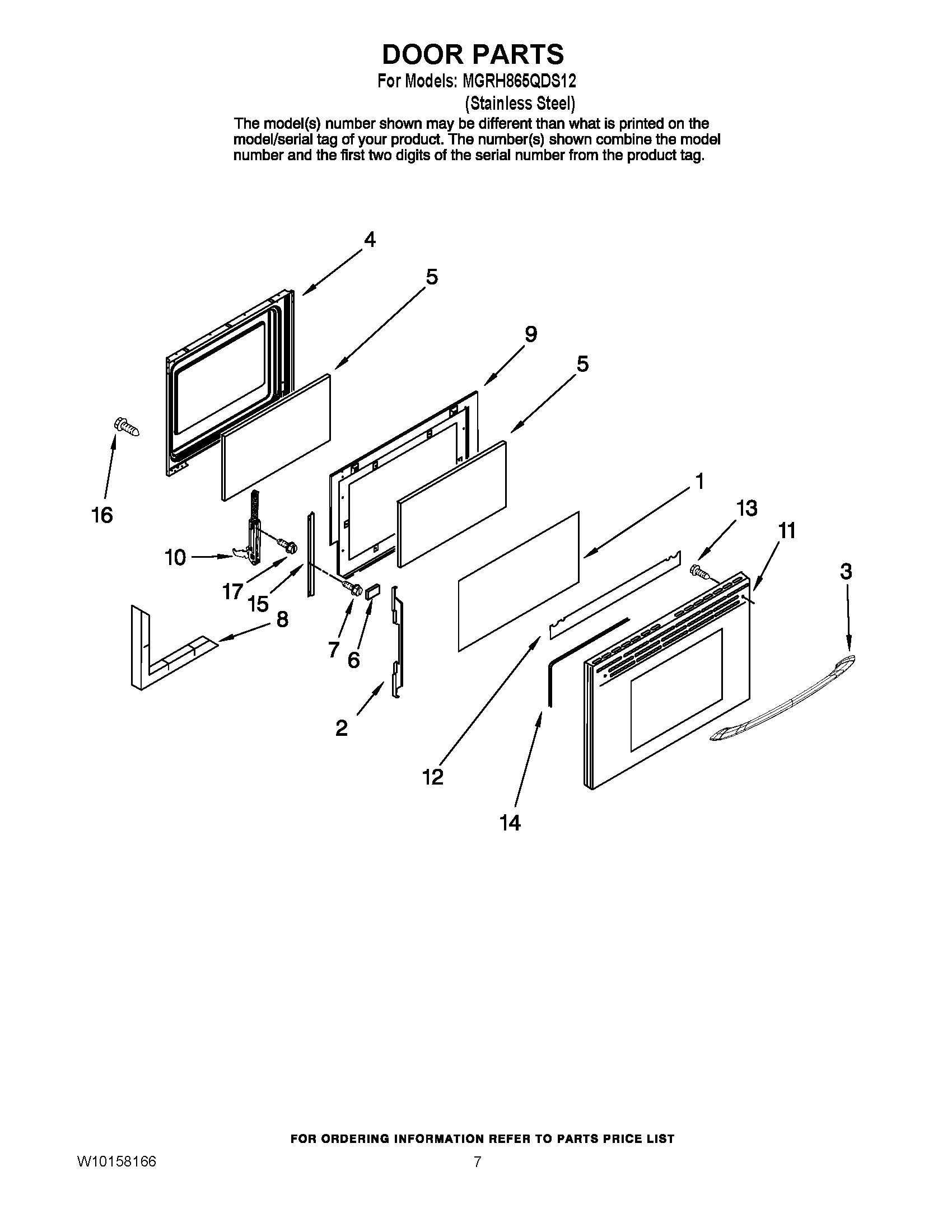 DOOR PARTS
For Models: MGRH865QDS12
(Stainless Steel)

The model(s) number shown may be different than what is printed on the model/serial tag of your product. The number(s) shown combine the model number and the first two digits of the serial number from the product tag.

4
5
9
5
16
1
13
11
10
17
15
3
8
7
6
2
12
14

FOR ORDERING INFORMATION REFER TO PARTS PRICE LIST

W10158166
7