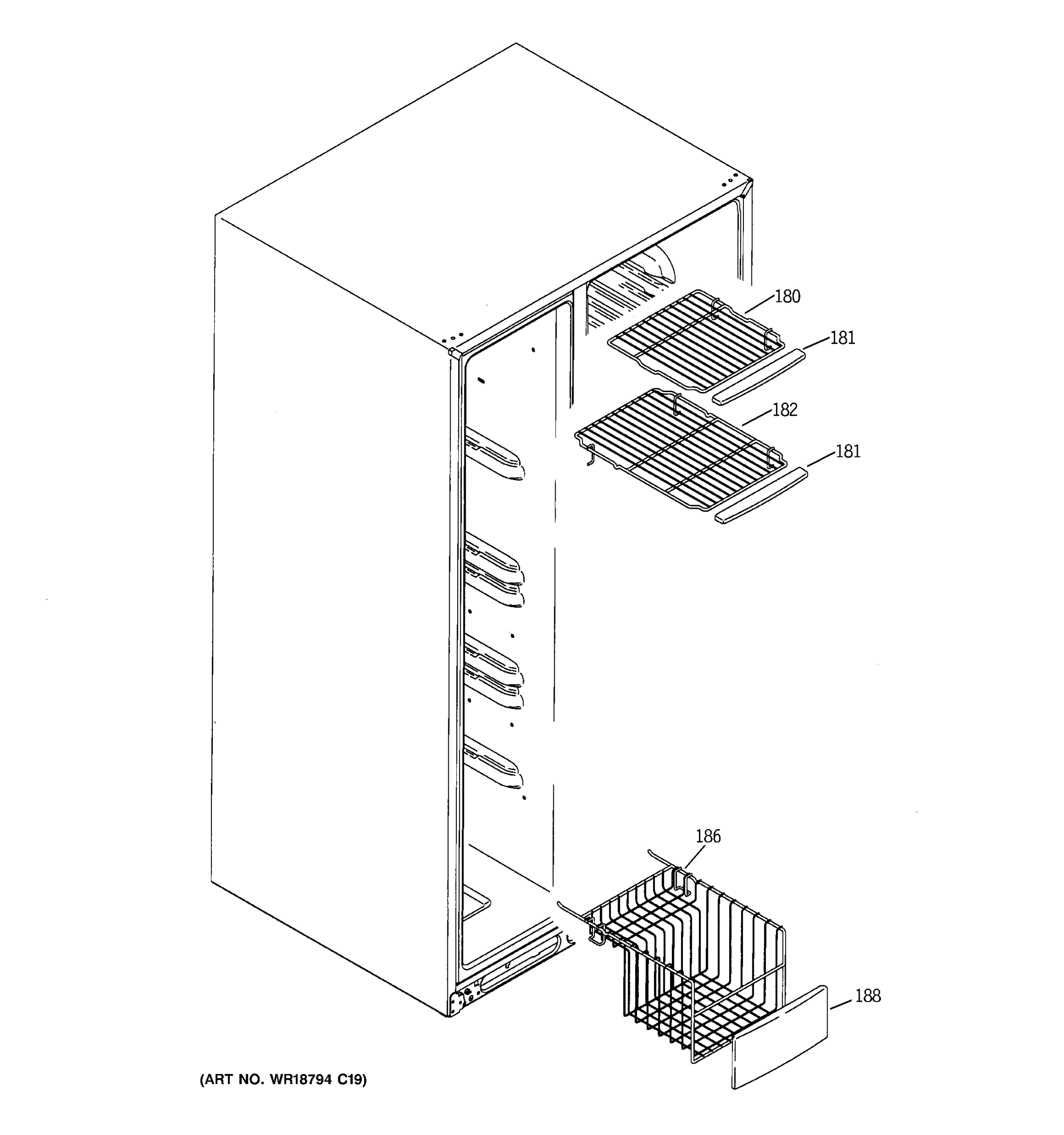 180
181
182
181
186
188
(ART NO. WR18794 C19)