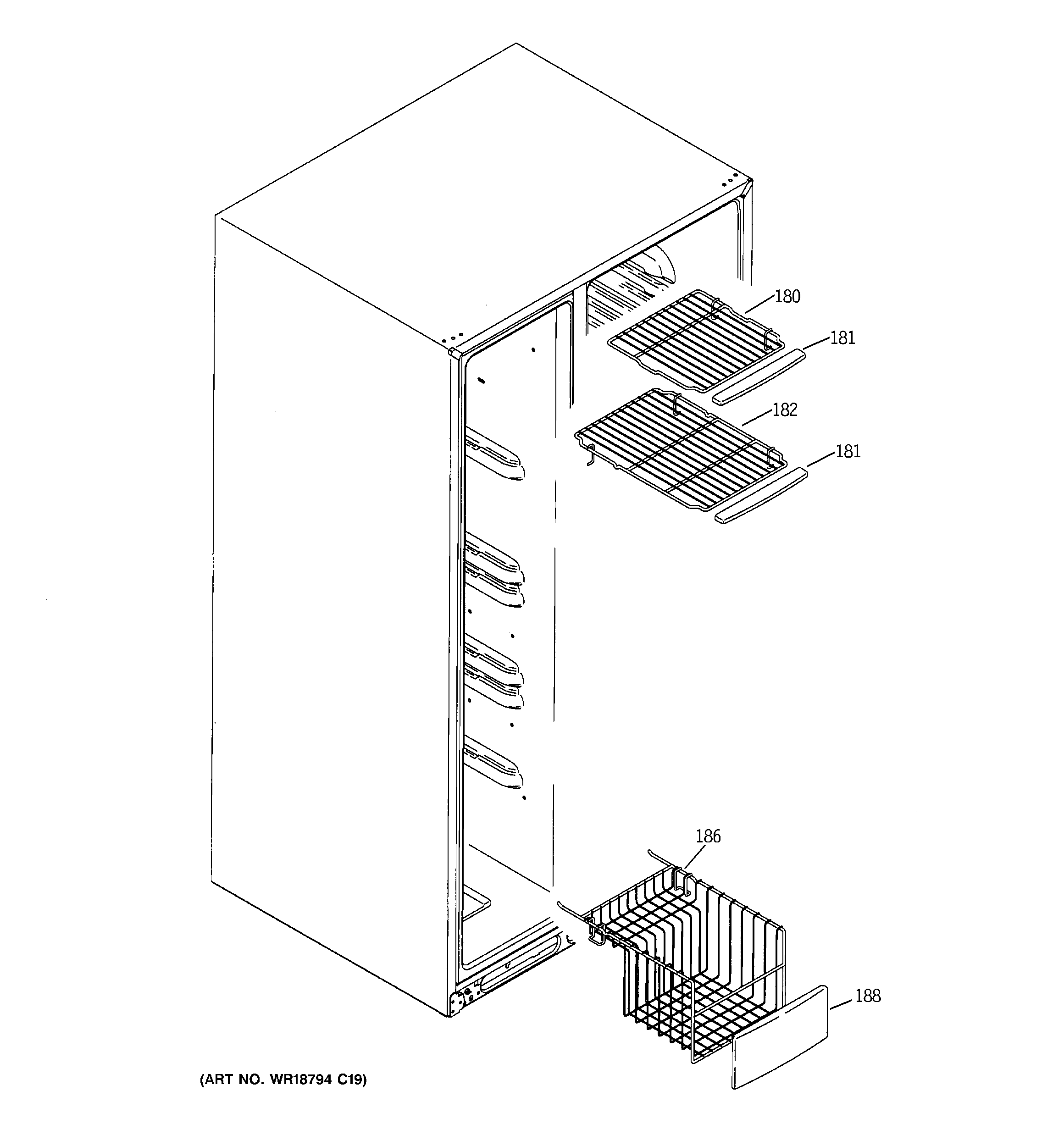 180
181
182
181
186
188
(ART NO. WR18794 C19)