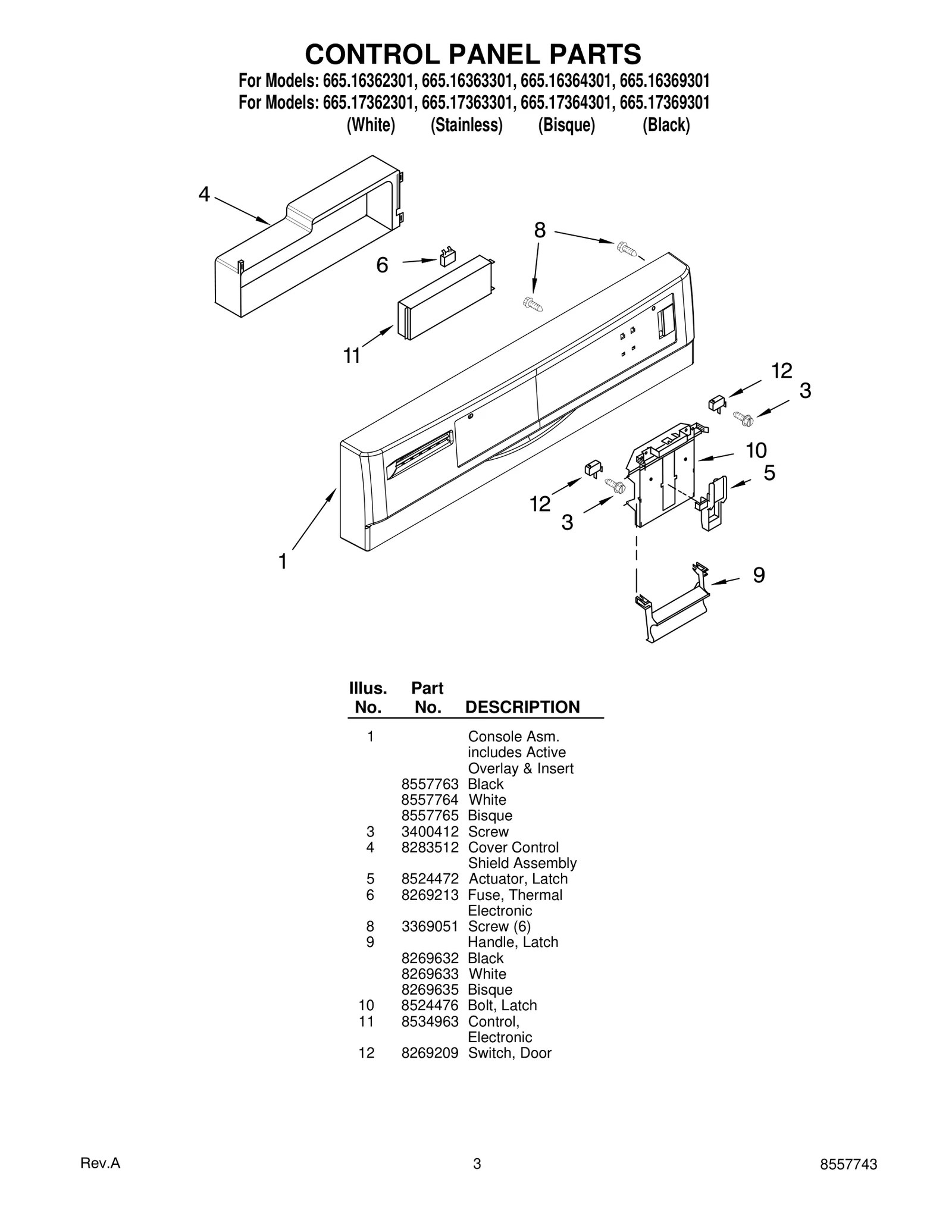 CONTROL PANEL PARTS

For Models: 665.16362301, 665.16363301, 665.16364301, 665.16369301
For Models: 665.17362301, 665.17363301, 665.17364301, 665.17369301
(White) (Stainless) (Bisque) (Black)

4
8
6
11
12
3
10
5
12
3
1
9

| Illus. No. | Part No. | DESCRIPTION |
|---|---|---|
| 1 | | Console Asm. includes Active Overlay & Insert |
| | 8557763 | Black |
| | 8557764 | White |
| | 8557765 | Bisque |
| 3 | 3400412 | Screw |
| 4 | 8283512 | Cover Control Shield Assembly |
| 5 | 8524472 | Actuator, Latch |
| 6 | 8269213 | Fuse, Thermal Electronic |
| 8 | 3369051 | Screw (6) |
| 9 | | Handle, Latch |
| | 8269632 | Black |
| | 8269633 | White |
| | 8269635 | Bisque |
| 10 | 8524476 | Bolt, Latch |
| 11 | 8534963 | Control, Electronic |
| 12 | 8269209 | Switch, Door |

Rev.A
3
8557743