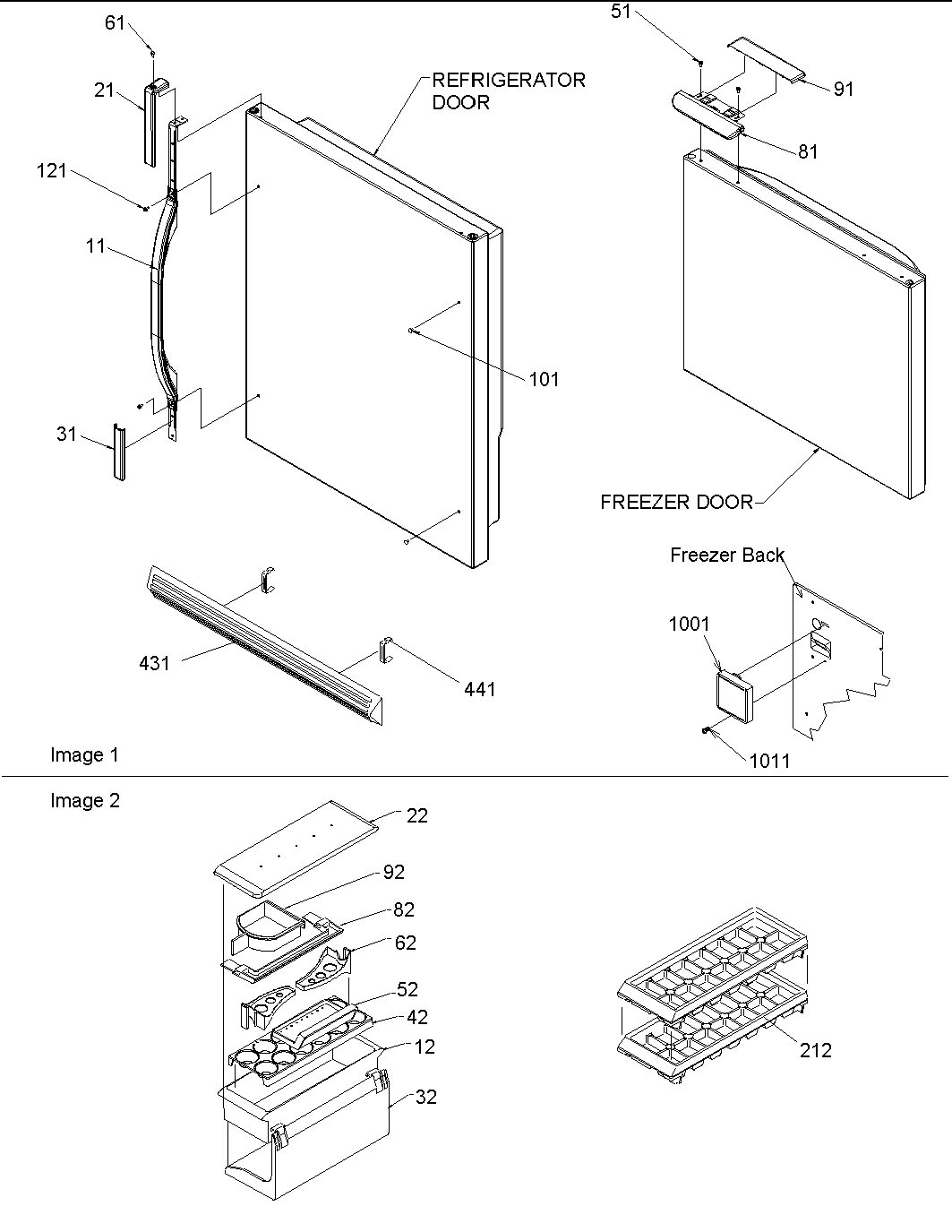 61
21
121
11
31
REFRIGERATOR DOOR
101
431
441
51
91
81
FREEZER DOOR
Freezer Back
1001
1011
Image 1
Image 2
22
92
82
62
52
42
12
32
212