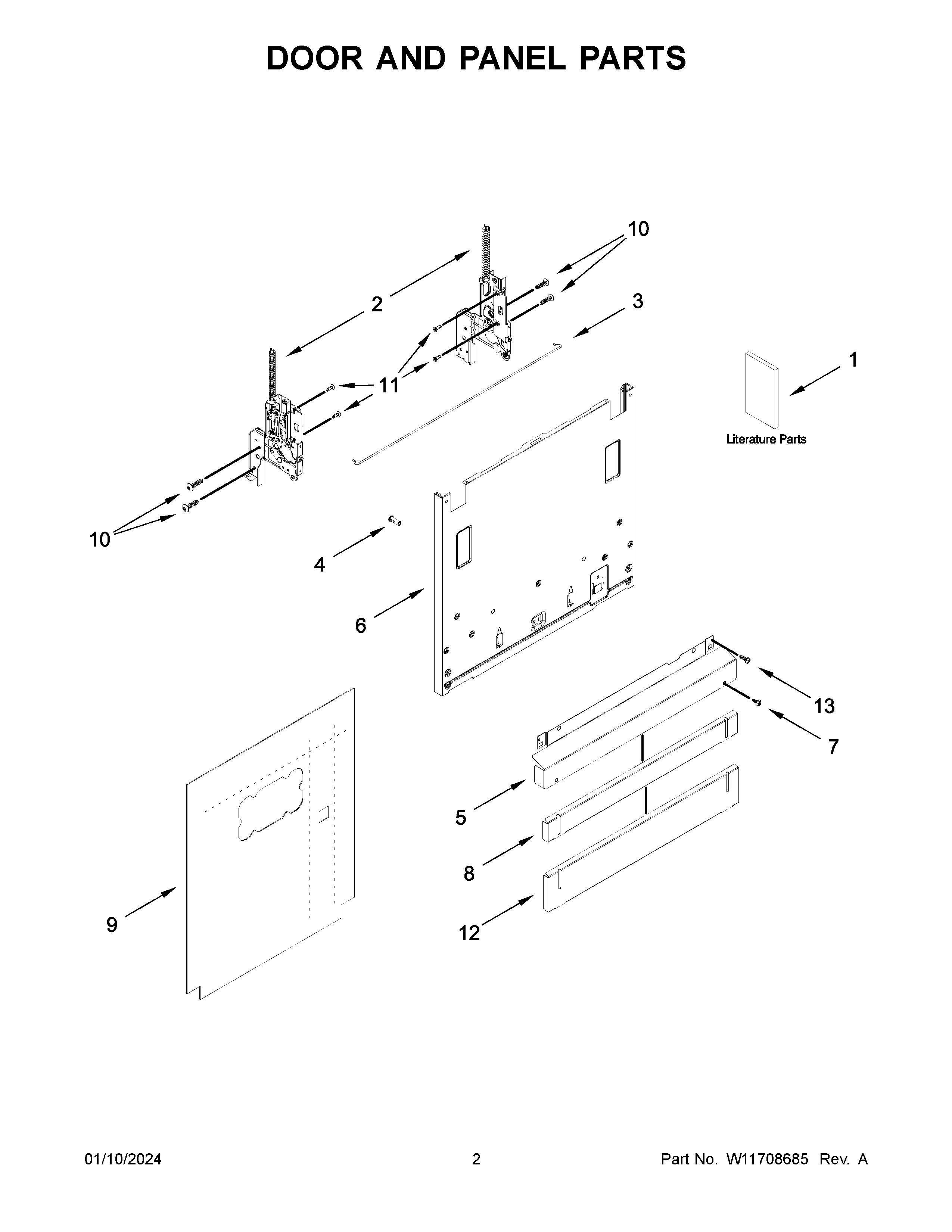 DOOR AND PANEL PARTS

10
2
3
1
11
Literature Parts
10
4
6
13
7
5
8
9
12

01/10/2024
2
Part No. W11708685 Rev. A