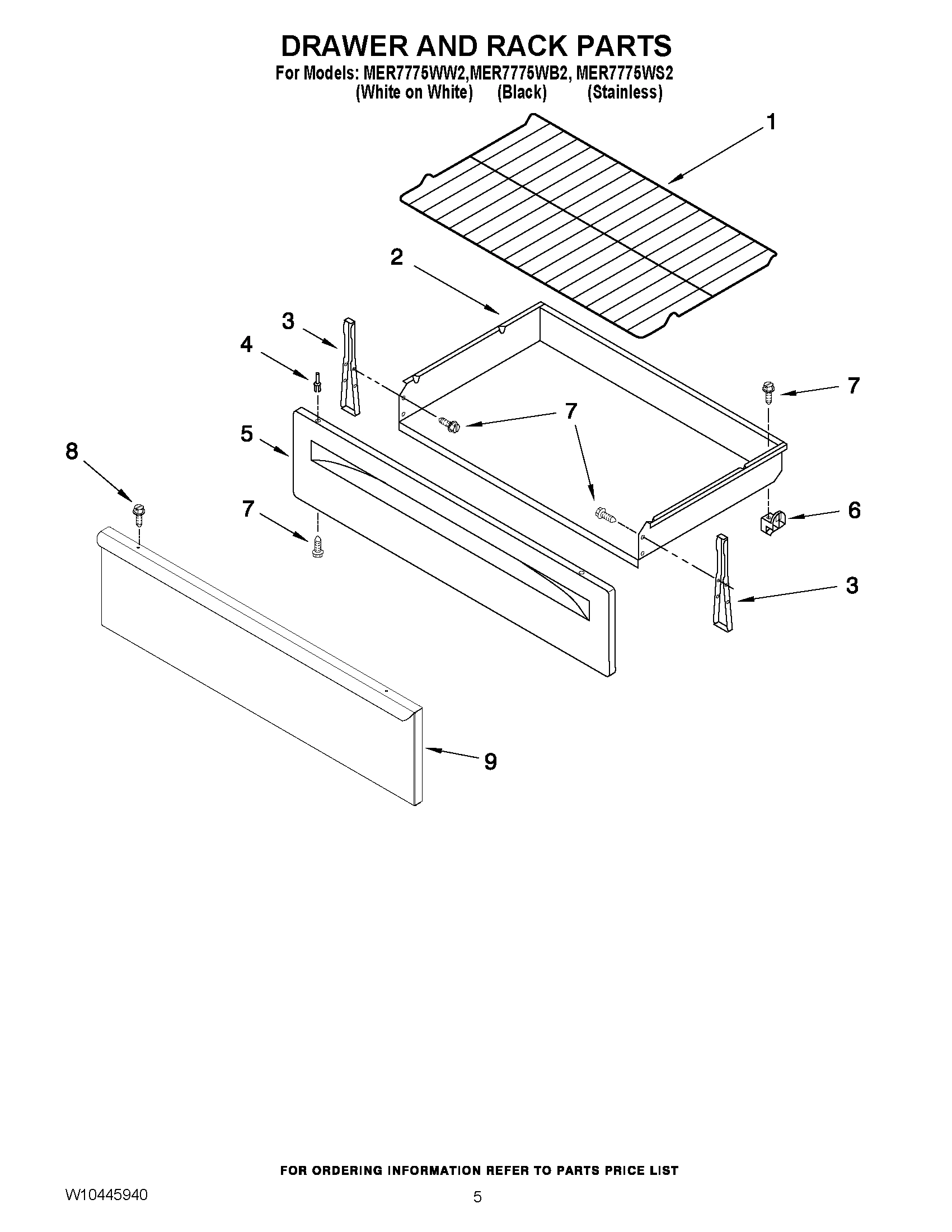 DRAWER AND RACK PARTS
For Models: MER7775WW2,MER7775WB2, MER7775WS2
(White on White) (Black) (Stainless)

1
2
3
4
7
7
5
8
7
6
3
9

FOR ORDERING INFORMATION REFER TO PARTS PRICE LIST

W10445940

5