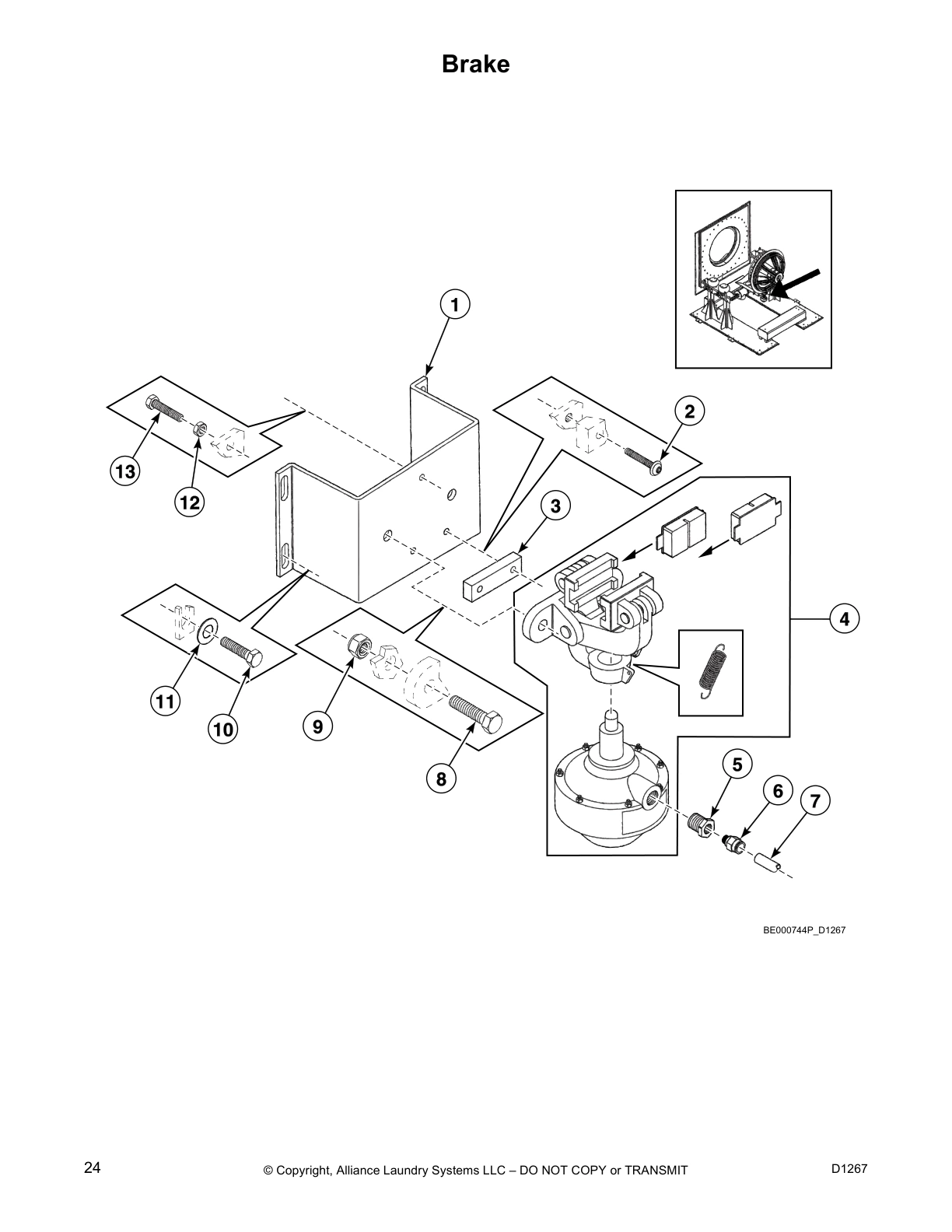 Brake

1

2

13

12

3

4

11

10

9

8

5

6

7

BE000744P_D1267

24

© Copyright, Alliance Laundry Systems LLC – DO NOT COPY or TRANSMIT

D1267