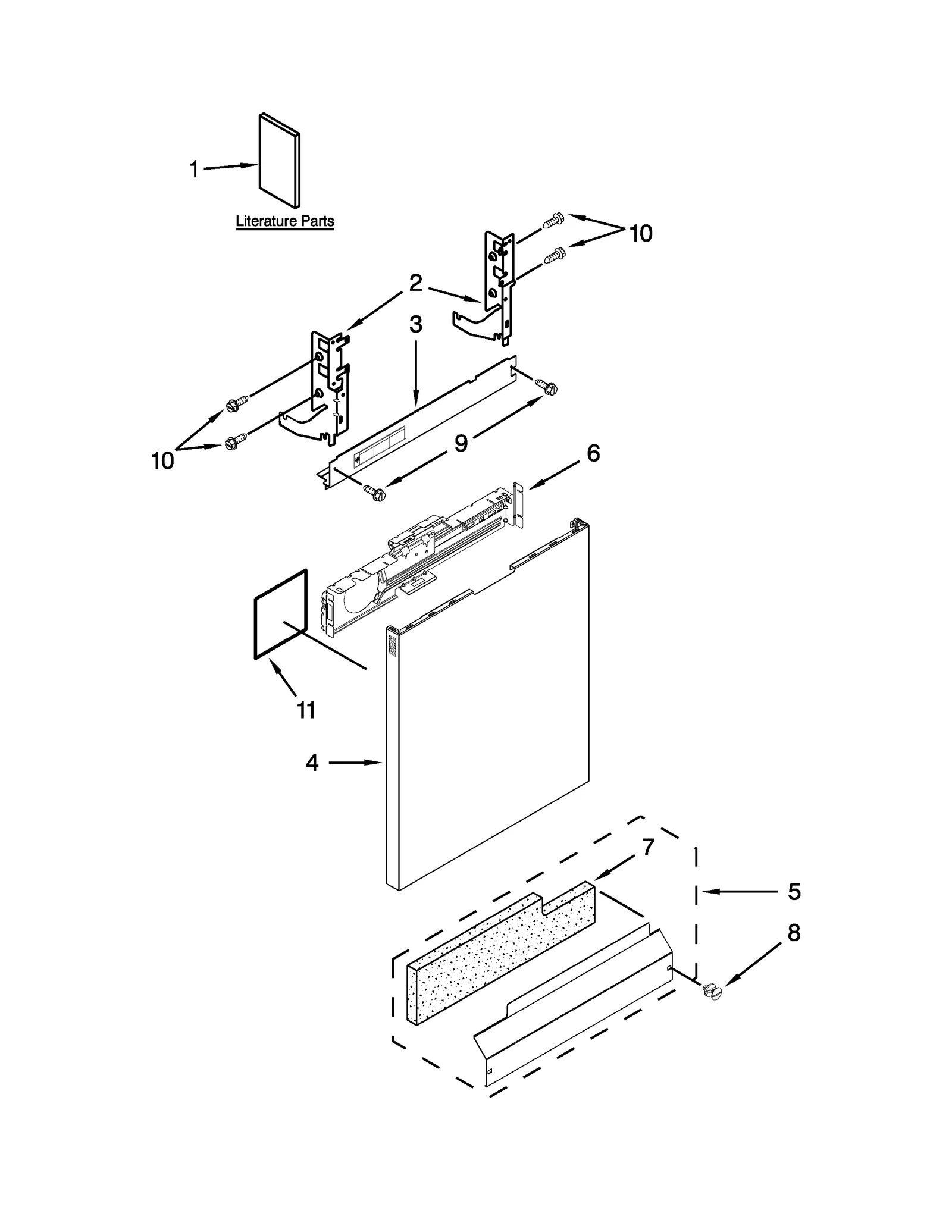 1
Literature Parts
10
2
3
10
9
6
11
4
7
5
8