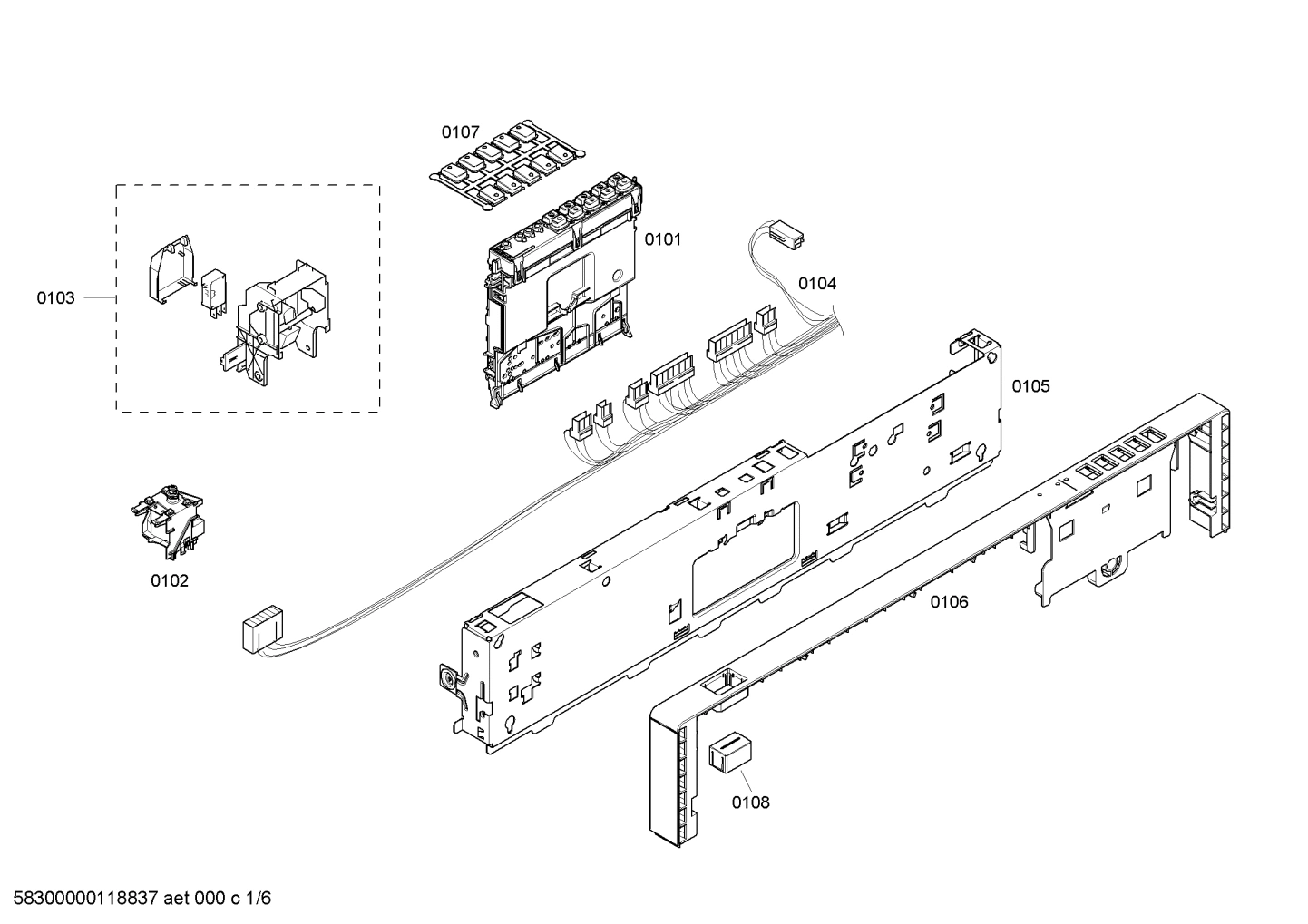 0107

0101

0103

0104

0105

0102

0106

0108

58300000118837 aet 000 c 1/6