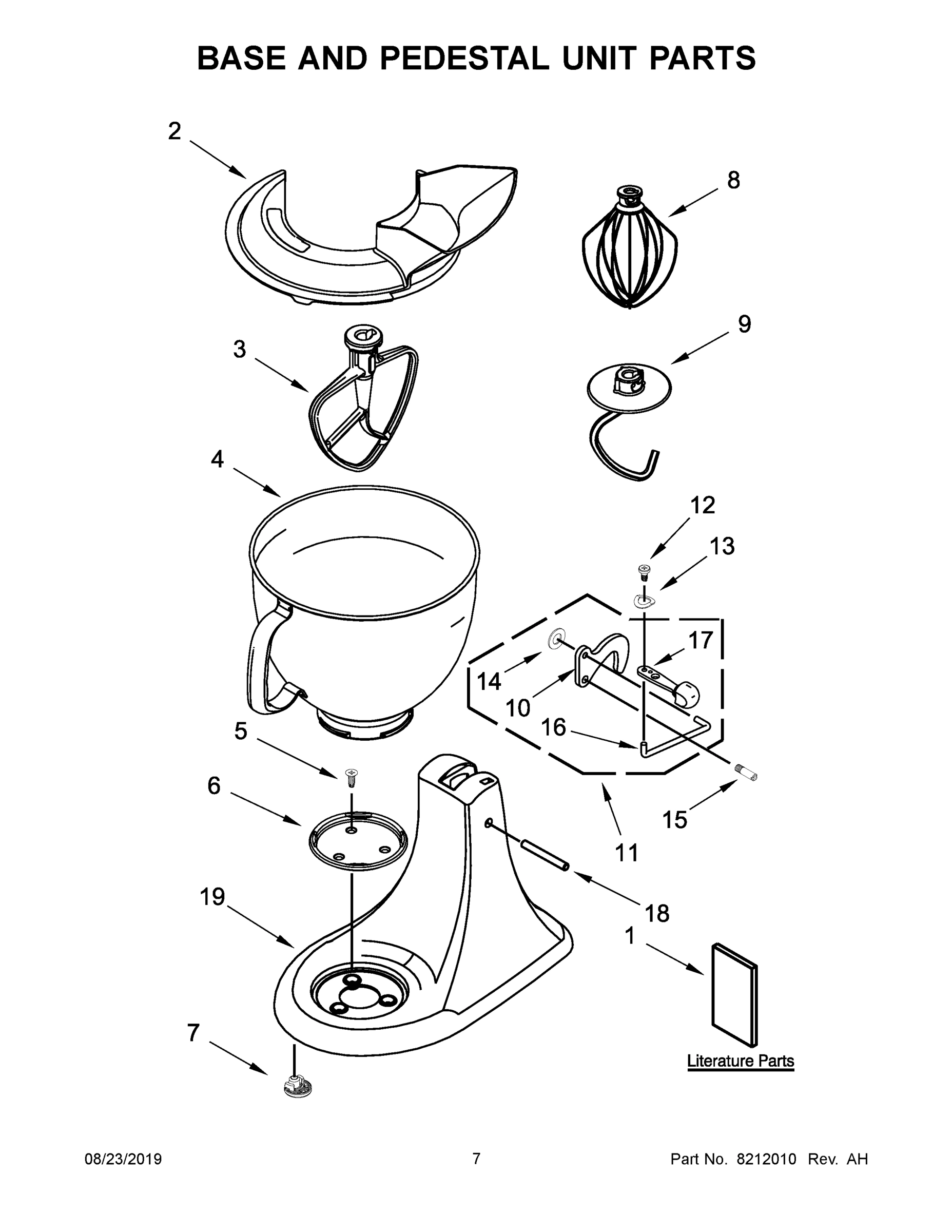 BASE AND PEDESTAL UNIT PARTS

2

8

3

9

4

12

13

17

14

10

16

5

6

15

11

19

18

1

7

Literature Parts

08/23/2019 7 Part No. 8212010 Rev. AH