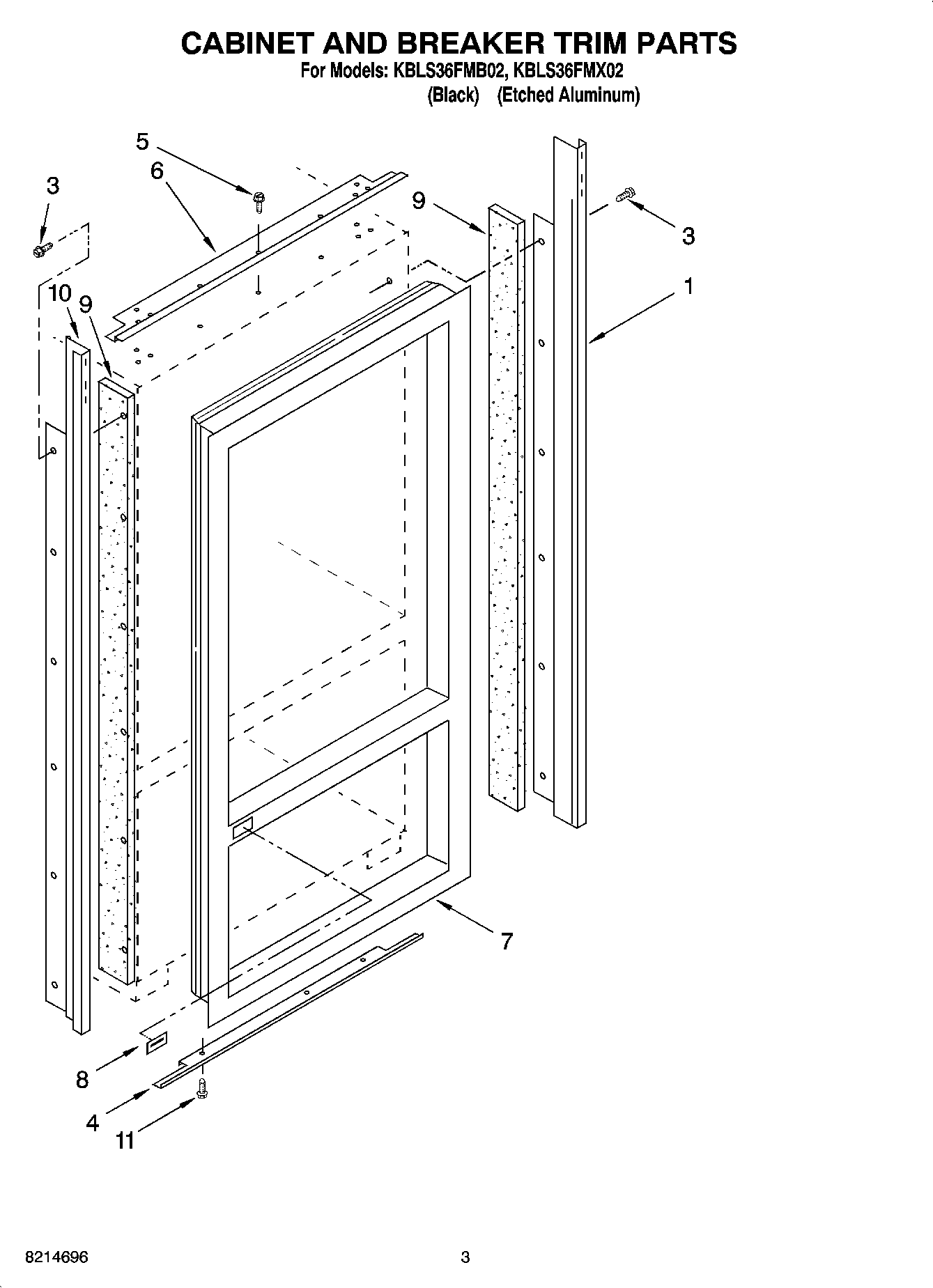 CABINET AND BREAKER TRIM PARTS
For Models: KBLS36FMB02, KBLS36FMX02
(Black) (Etched Aluminum)

5
6
3
9
3
1
10
9
7
8
4
11

8214696
3