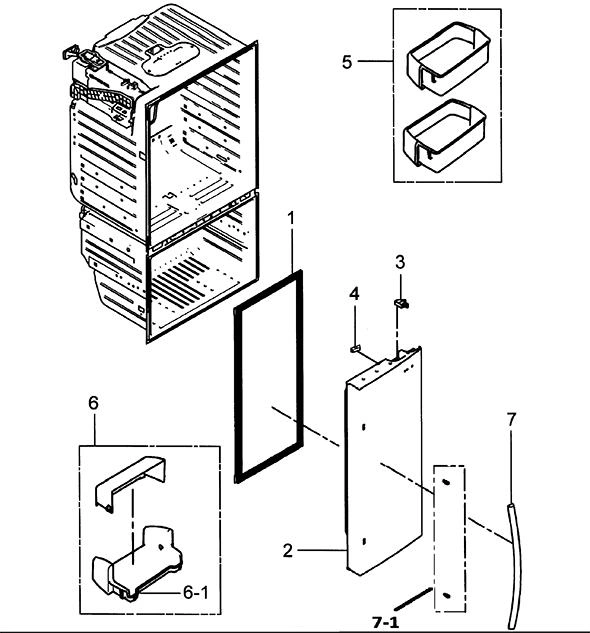 5
1
3
4
6
7
2
6-1
7-1