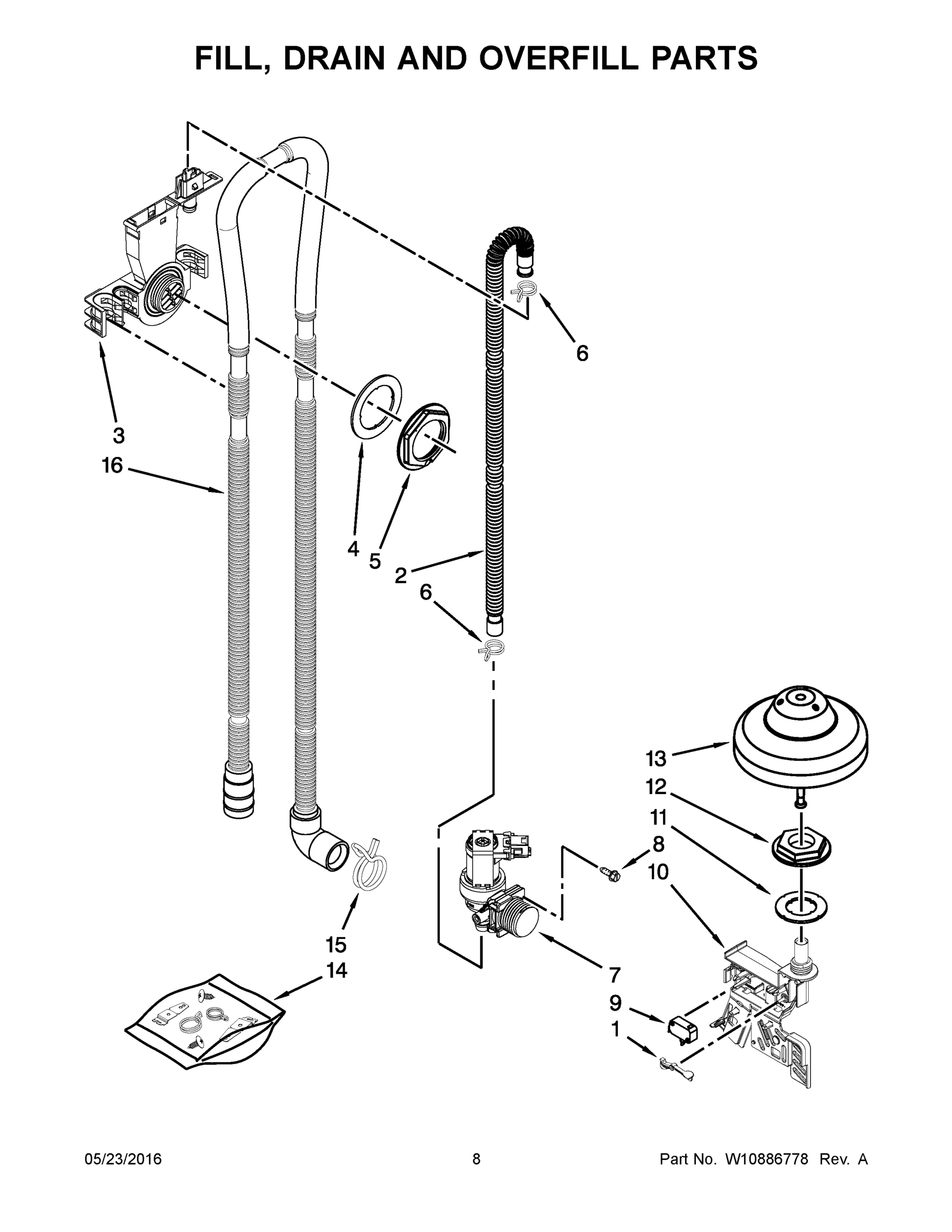 FILL, DRAIN AND OVERFILL PARTS

6

3
16

4
5
2
6

13
12
11
8
10

15
14

7

9
1

05/23/2016

8

Part No. W10886778 Rev. A