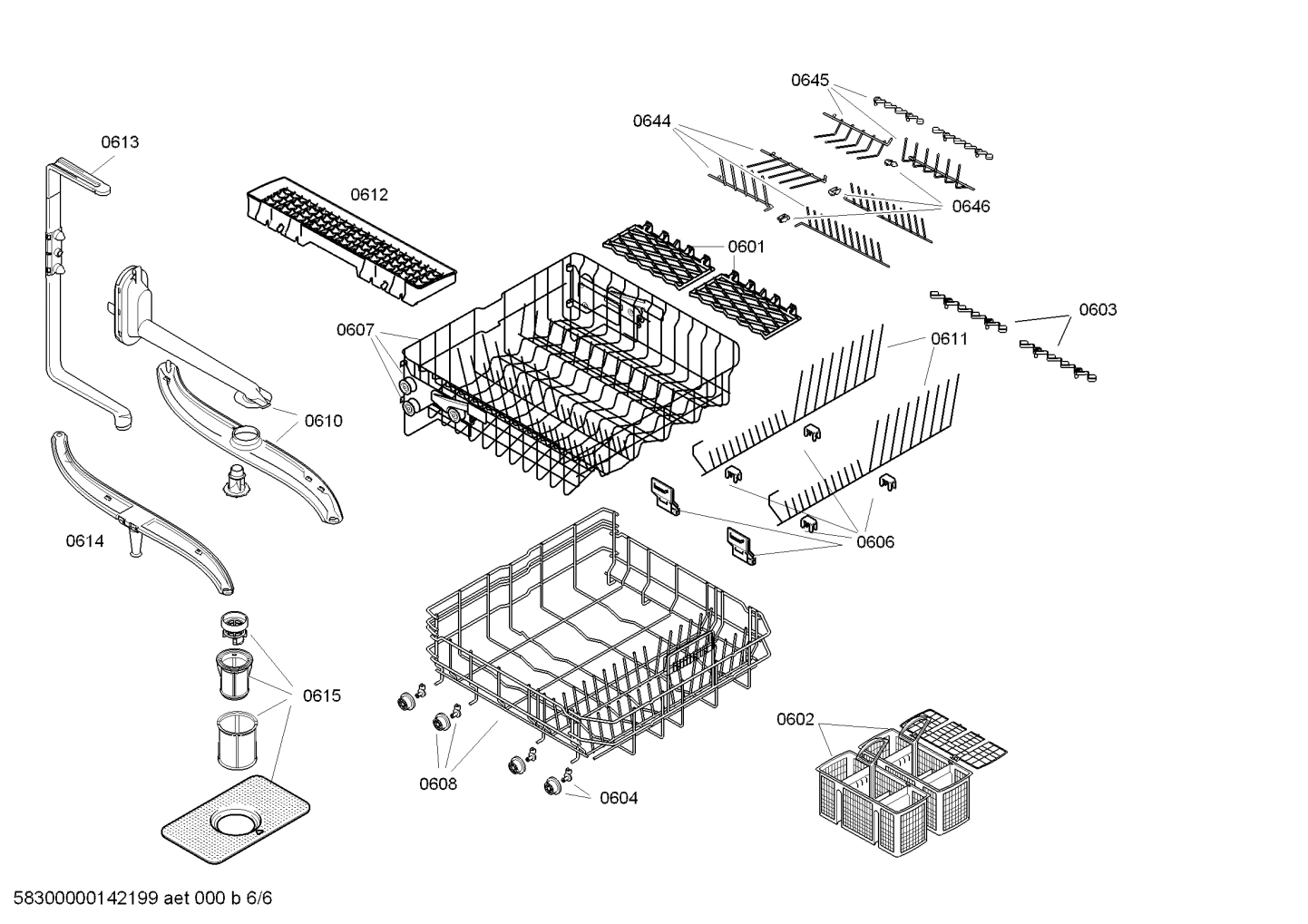 0645

0644

0613

0612

0646

0601

0603

0607

0611

0610

0614

0606

0615

0602

0608

0604

58300000142199 aet 000 b 6/6