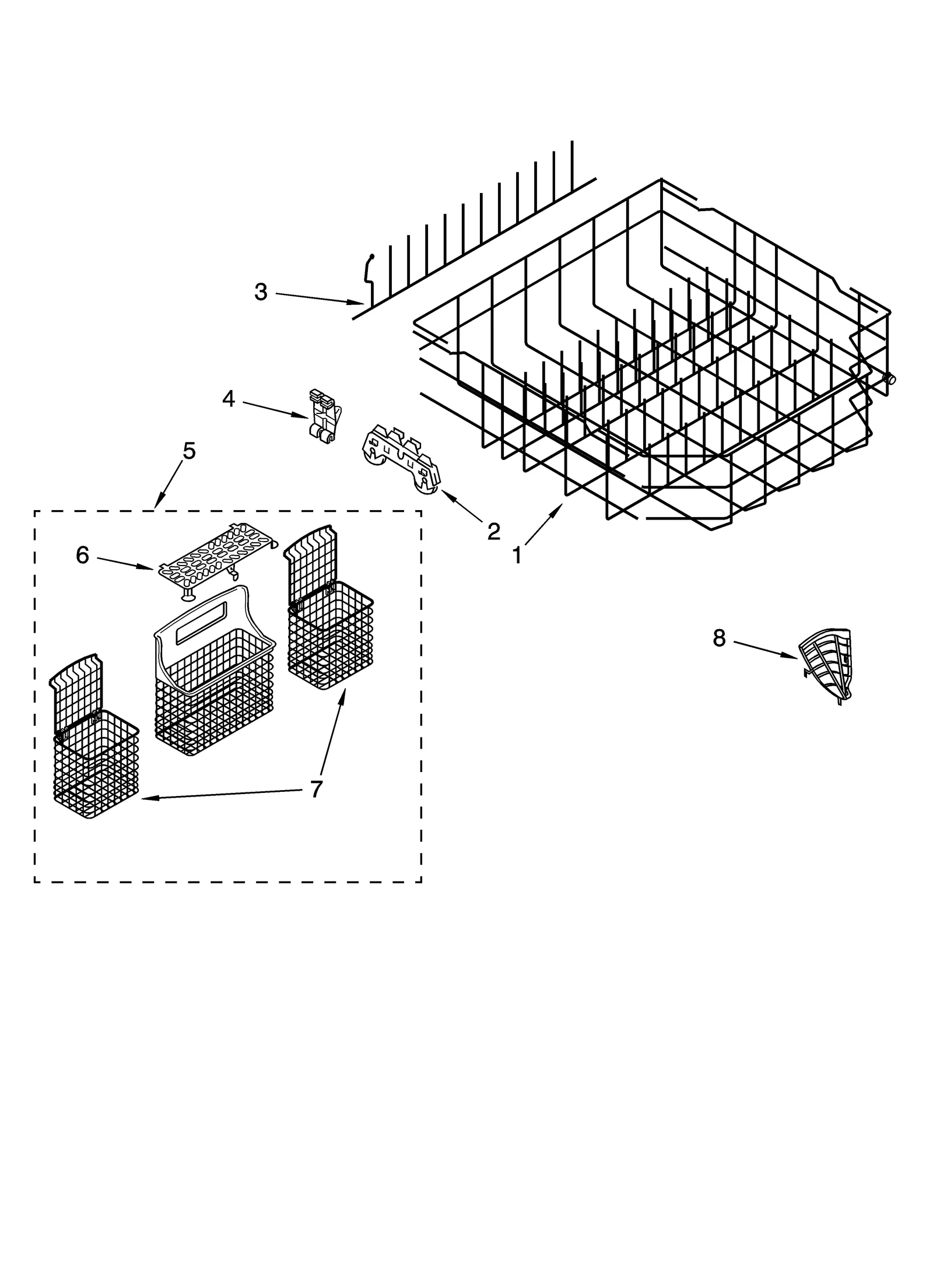 3

4

5

2

1

6

8

7