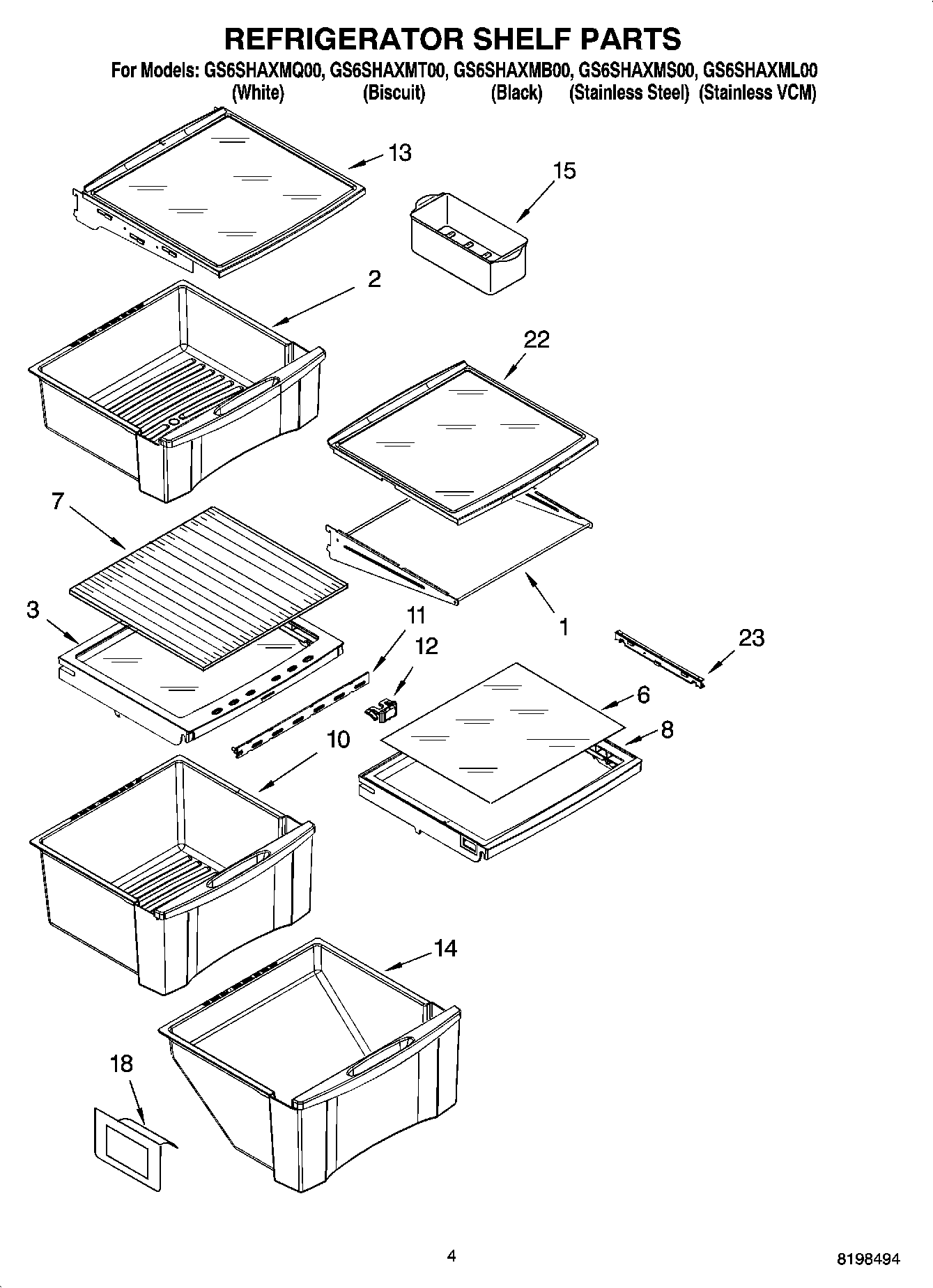 REFRIGERATOR SHELF PARTS

For Models: GS6SHAXMQ00, GS6SHAXMT00, GS6SHAXMB00, GS6SHAXMS00, GS6SHAXML00
(White) (Biscuit) (Black) (Stainless Steel) (Stainless VCM)

13
15
2
22
7
3
11
12
1
23
6
8
10
14
18

4

8198494