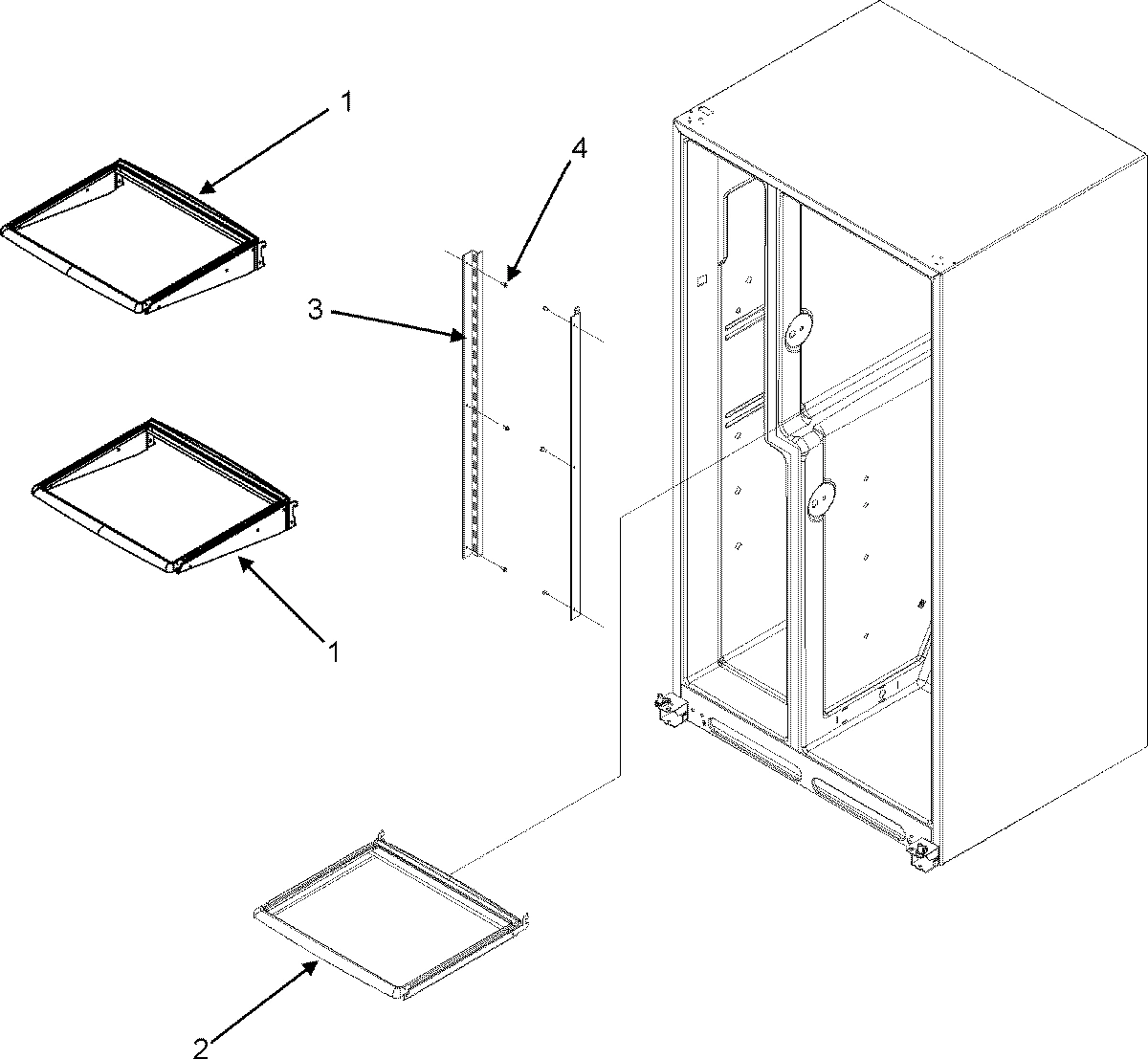 1

4

3

1

2