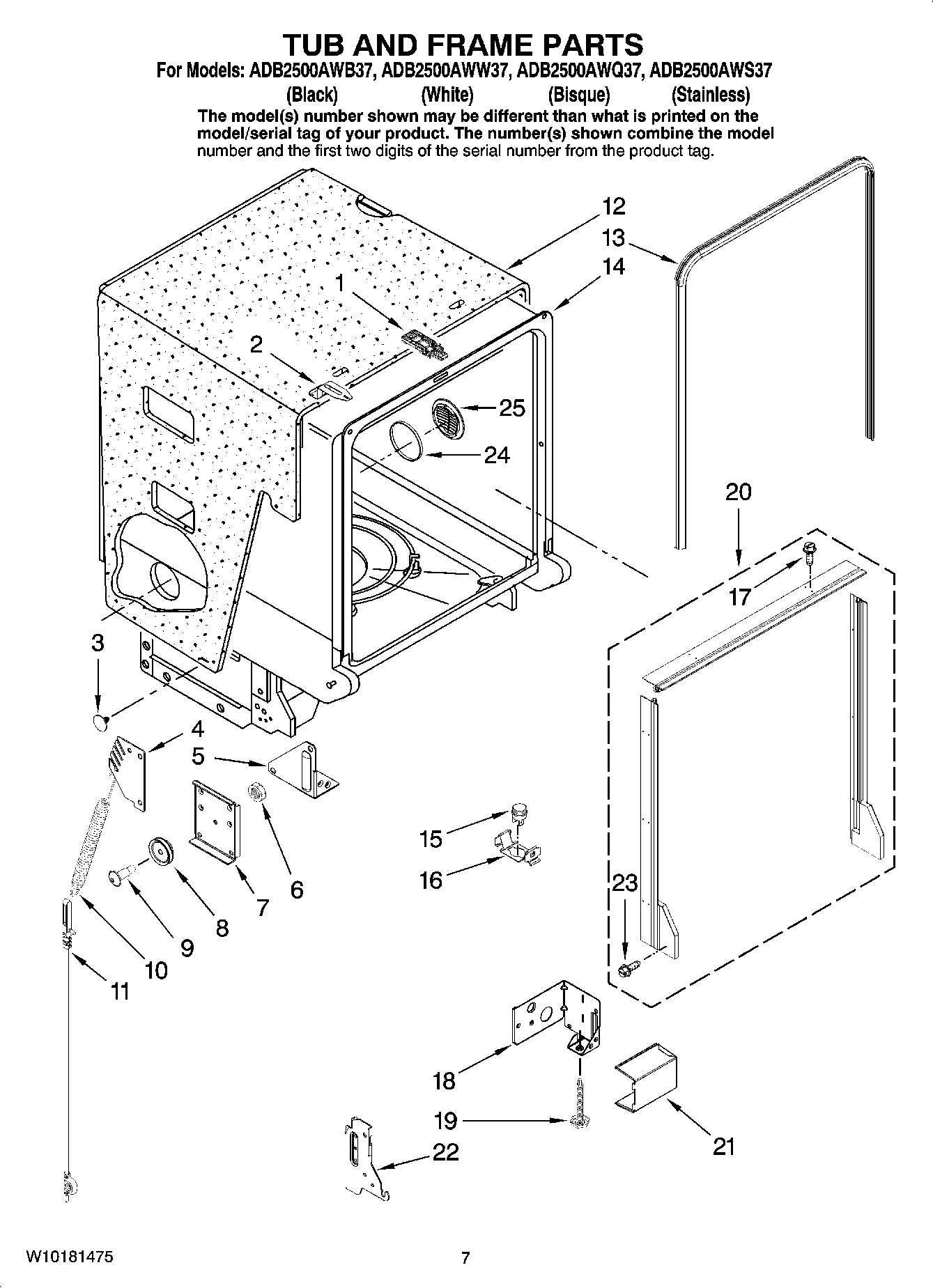 TUB AND FRAME PARTS

For Models: ADB2500AWB37, ADB2500AWW37, ADB2500AWQ37, ADB2500AWS37
(Black) (White) (Bisque) (Stainless)

The model(s) number shown may be different than what is printed on the model/serial tag of your product. The number(s) shown combine the model number and the first two digits of the serial number from the product tag.

12
13
14
1
2
25
24
20
17
3
4
5
6
7
8
9
10
11
15
16
23
18
19
21
22

W10181475
7