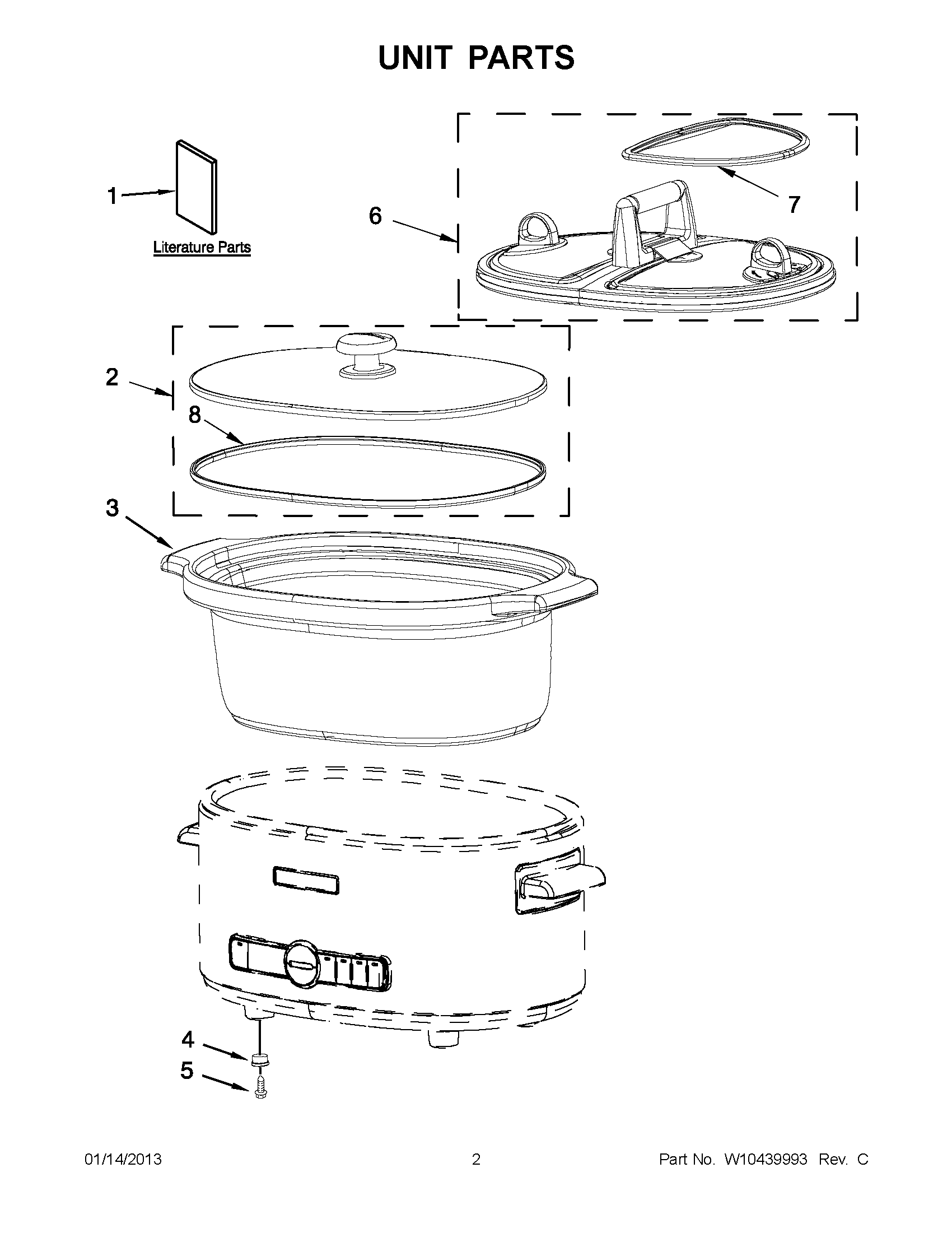 UNIT PARTS

1

Literature Parts

6

7

2

8

3

4

5

01/14/2013 2 Part No. W10439993 Rev. C