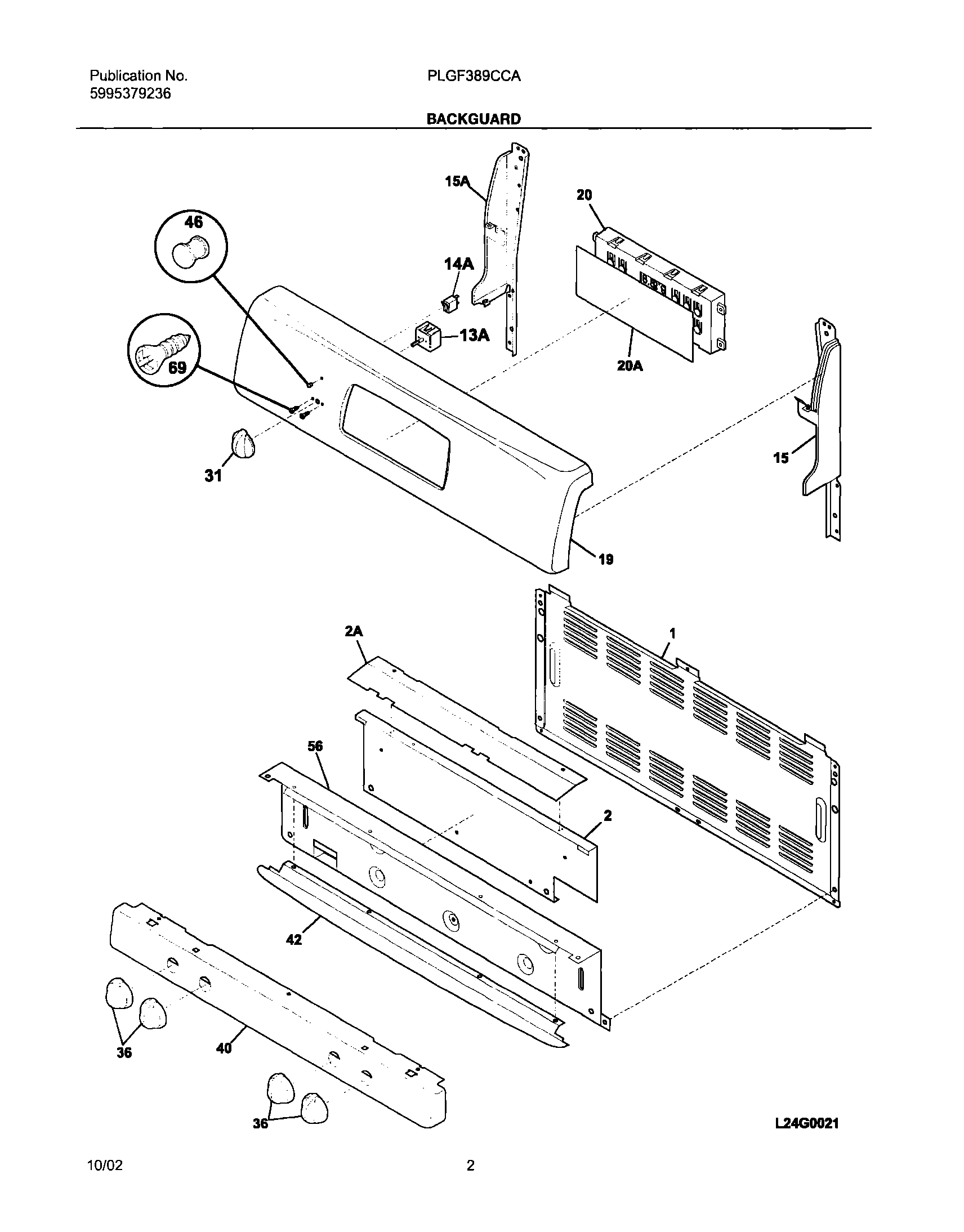 Publication No.
5995379236

PLGF389CCA

BACKGUARD

15A
20
46
14A
13A
69
20A
31
15
19
2A
1
56
2
42
36
40
36
L24G0021

10/02

2