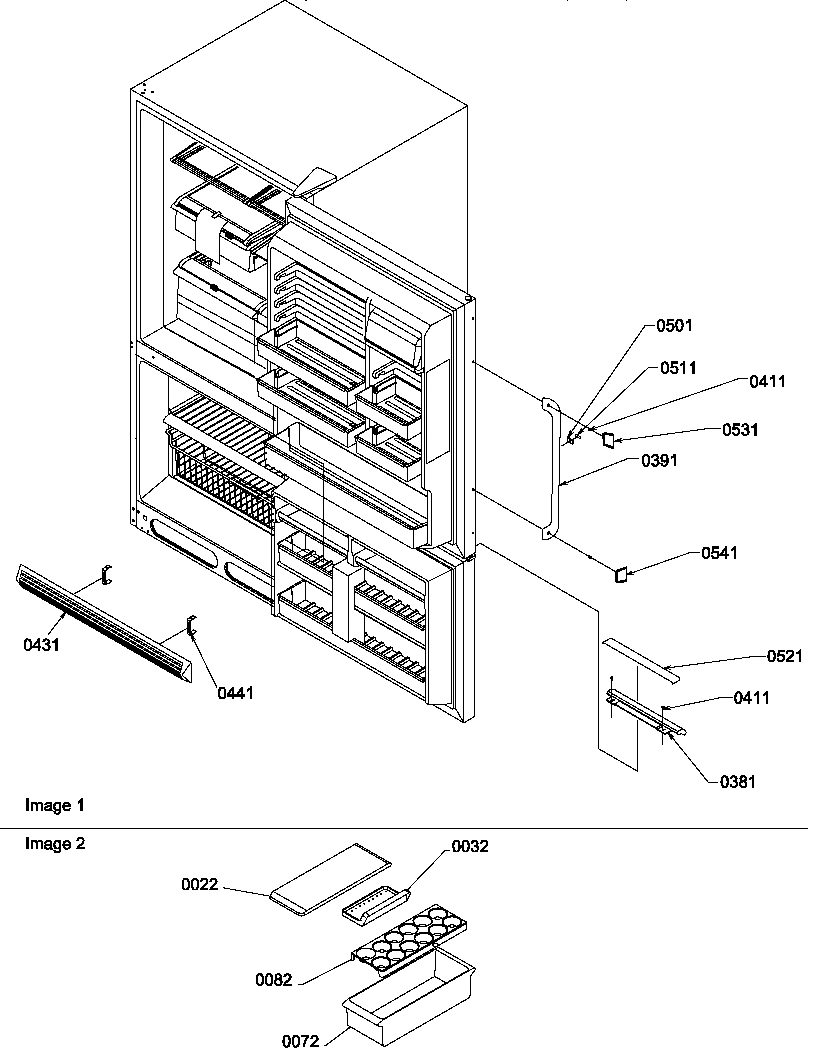 0501
0511
0411
0531
0391
0541
0431
0441
0521
0411
0381
Image 1
Image 2
0022
0032
0082
0072