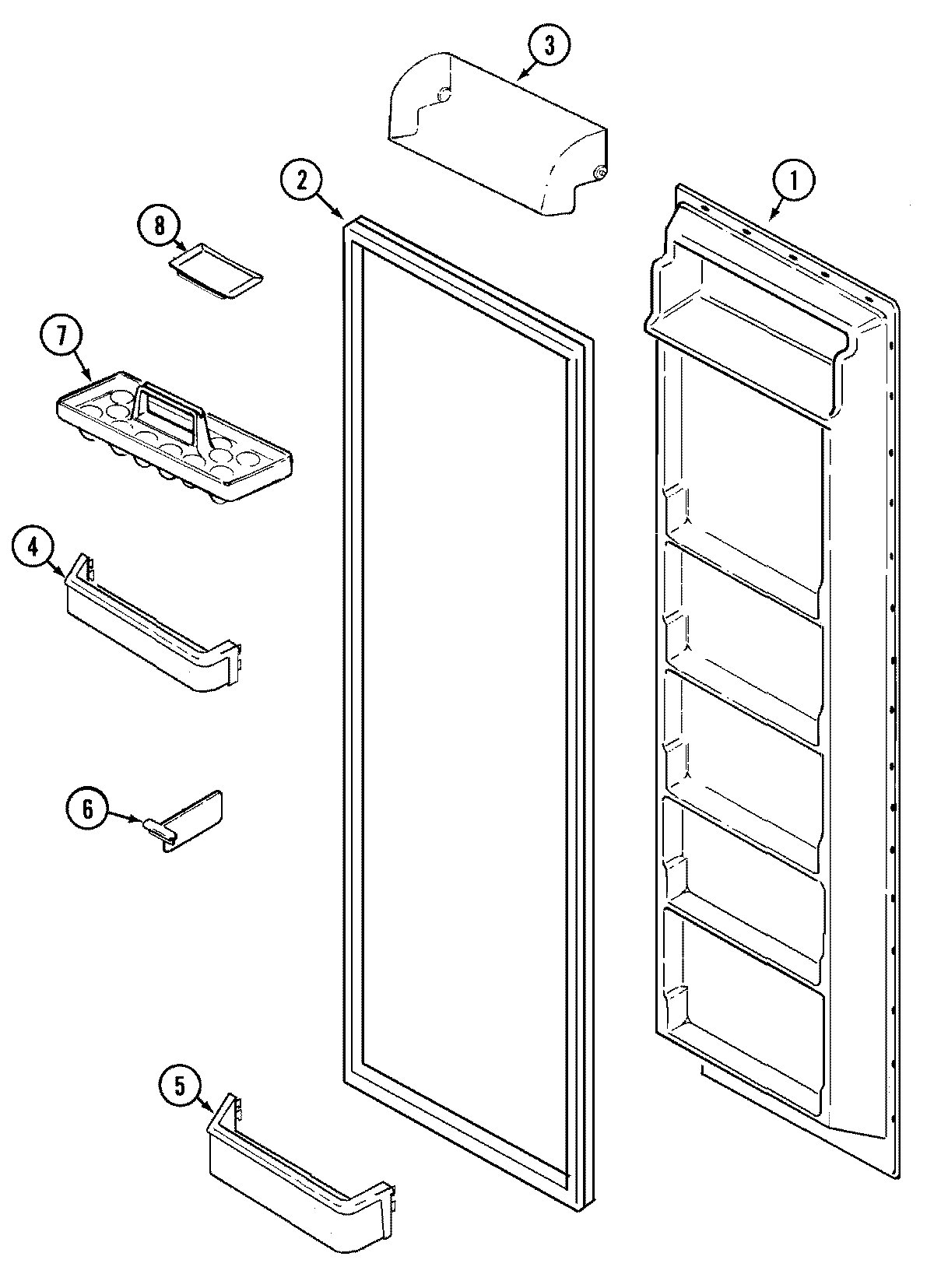 3
2
1
8
7
4
6
5