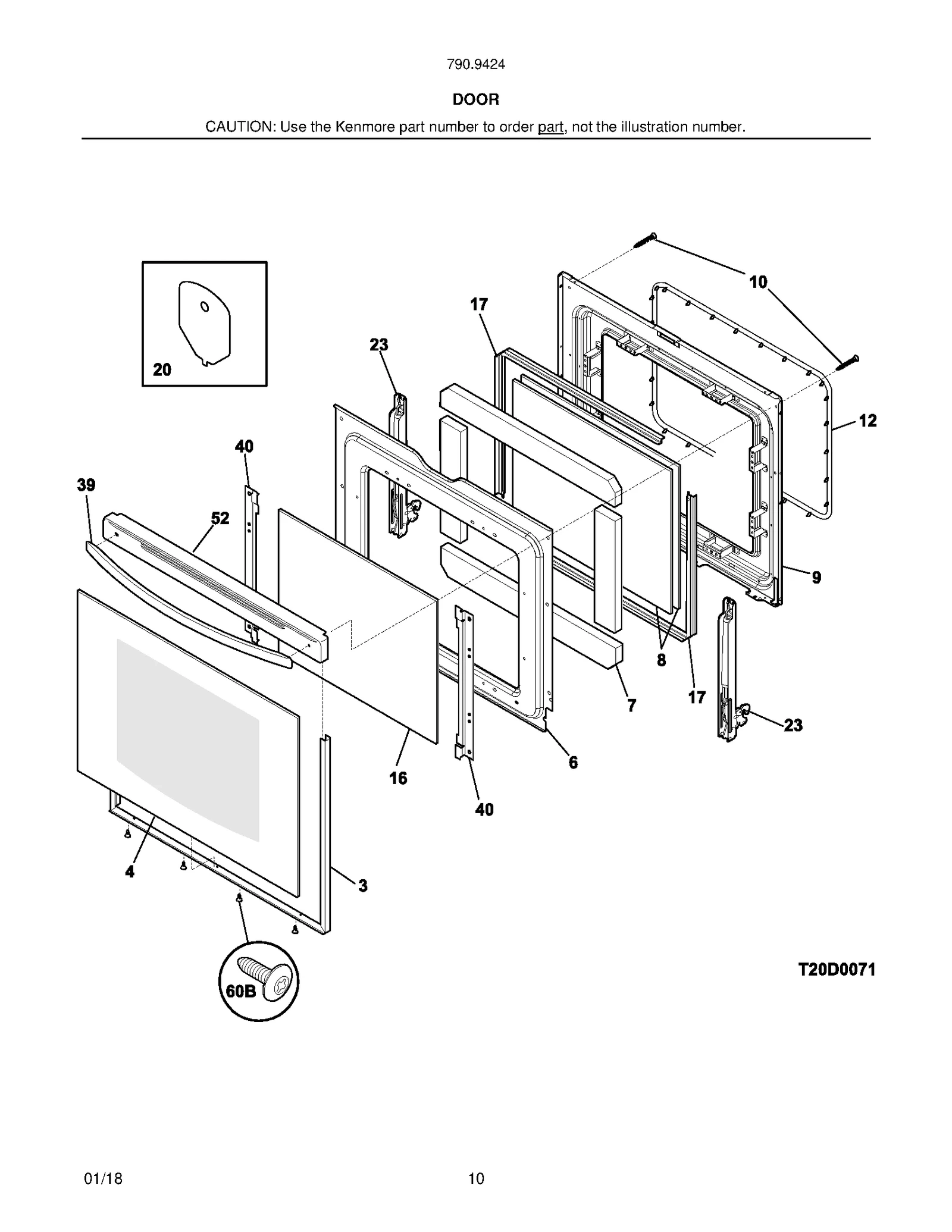 790.9424

DOOR

CAUTION: Use the Kenmore part number to order part, not the illustration number.

20

10

17

23

12

40

39

52

9

8

7

17

23

6

16

40

4

3

60B

T20D0071

01/18

10