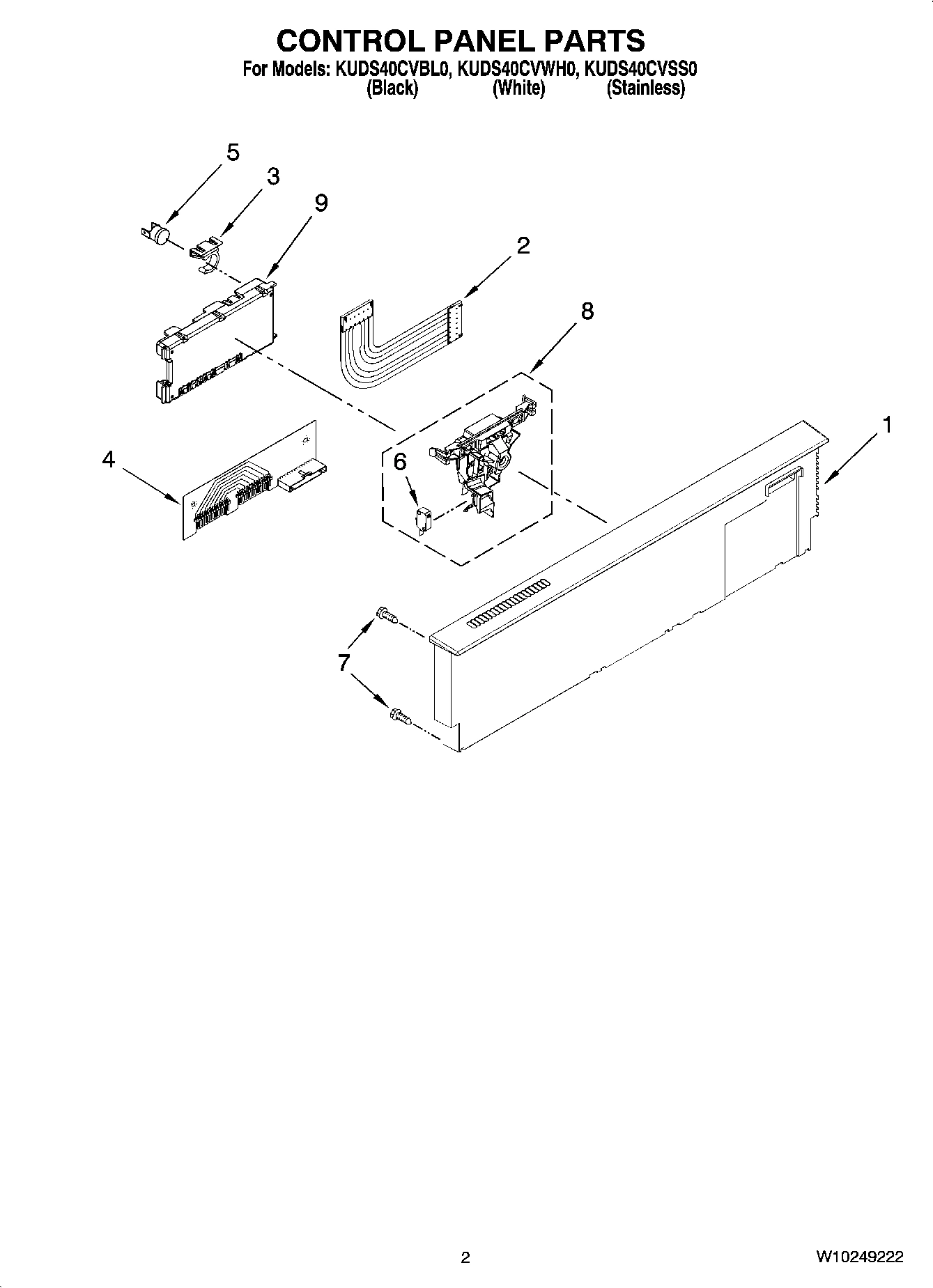 CONTROL PANEL PARTS

For Models: KUDS40CVBL0, KUDS40CVWH0, KUDS40CVSS0
(Black) (White) (Stainless)

5
3
9
2
8
1
4
6
7

2

W10249222