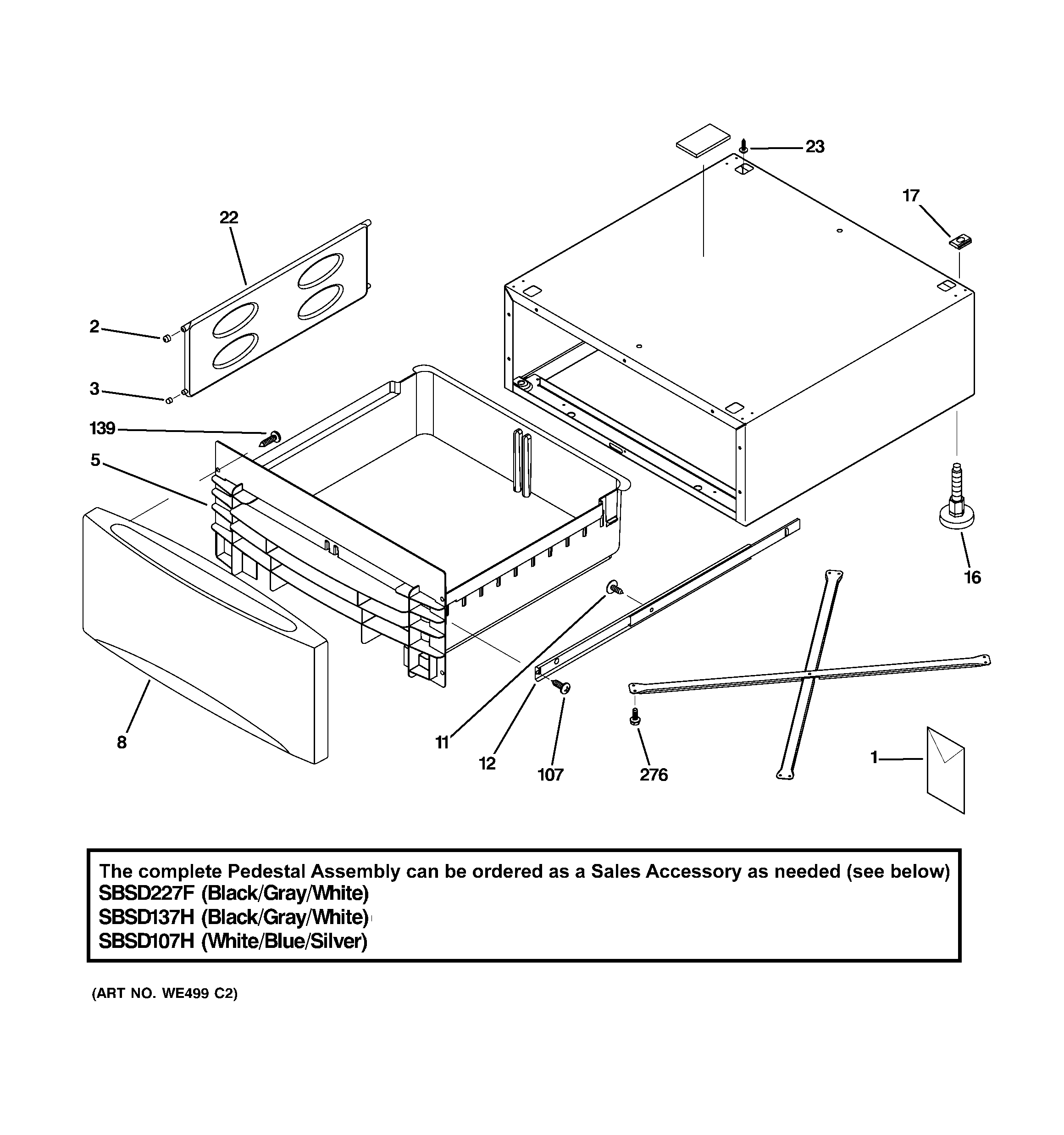 23

17

22

2

3

139

5

16

8

11

12

107

276

1

The complete Pedestal Assembly can be ordered as a Sales Accessory as needed (see below)
SBSD227F (Black/Gray/White)
SBSD137H (Black/Gray/White)
SBSD107H (White/Blue/Silver)

(ART NO. WE499 C2)