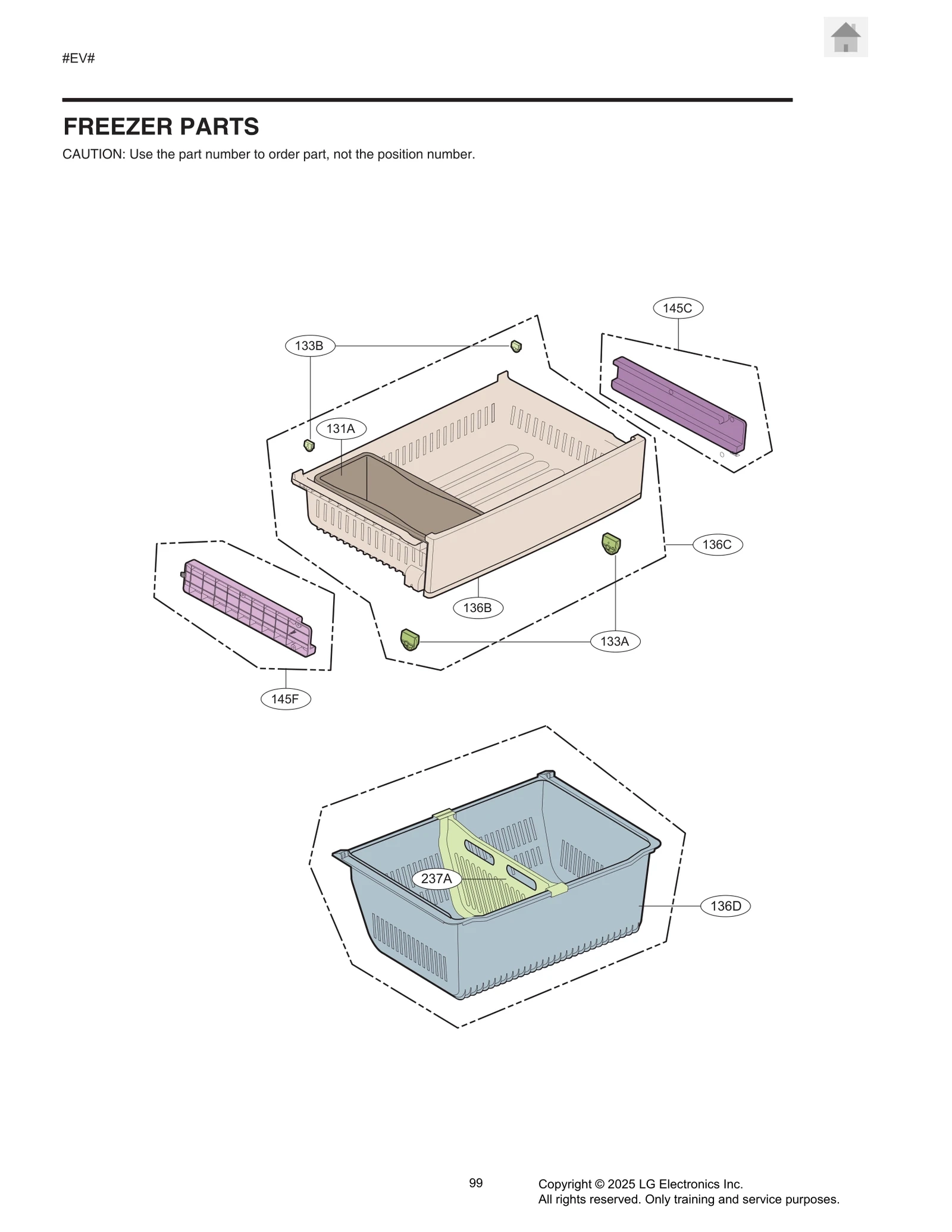 #EV#

FREEZER PARTS

CAUTION: Use the part number to order part, not the position number.

145C

133B

131A

136C

136B

133A

145F

237A

136D

99

Copyright © 2025 LG Electronics Inc.
All rights reserved. Only training and service purposes.